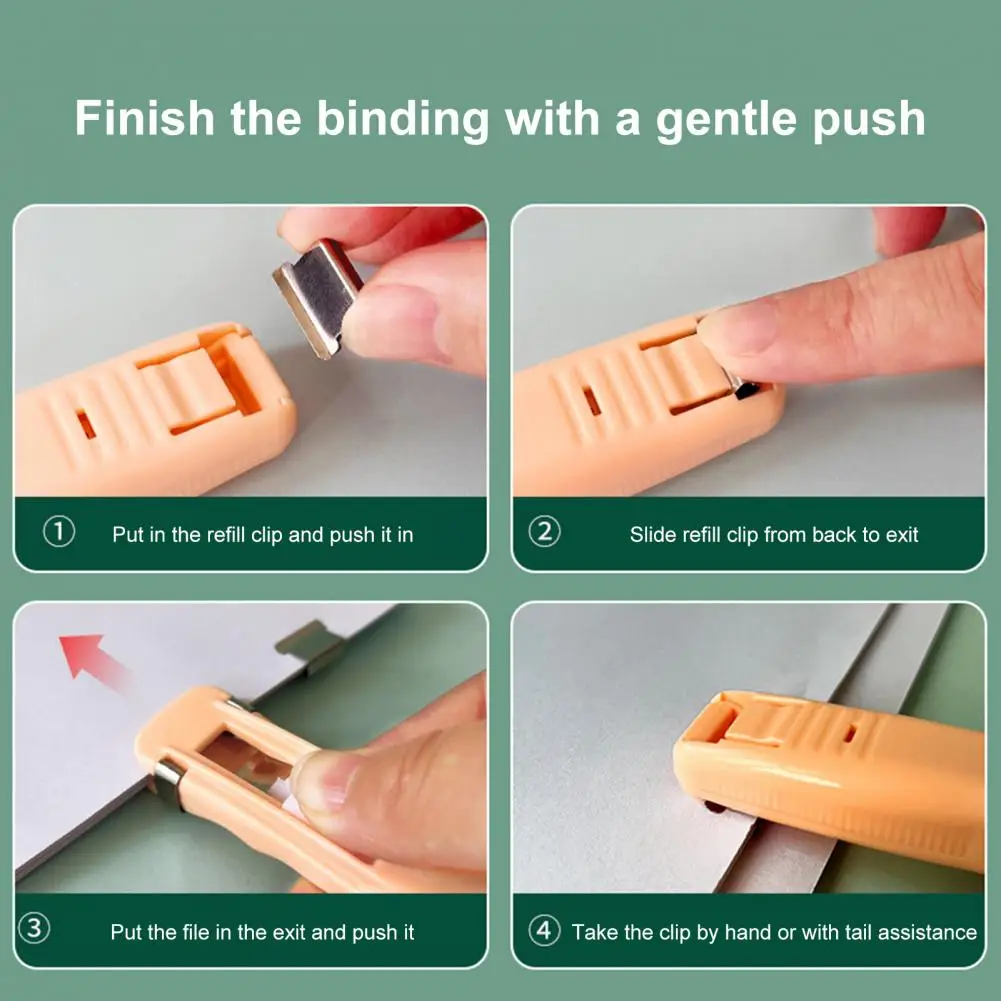 Finish the binding with a gentle push

① Put in the refill clip and push it in

② Slide refill clip from back to exit

③ Put the file in the exit and push it

④ Take the clip by hand or with tail assistance