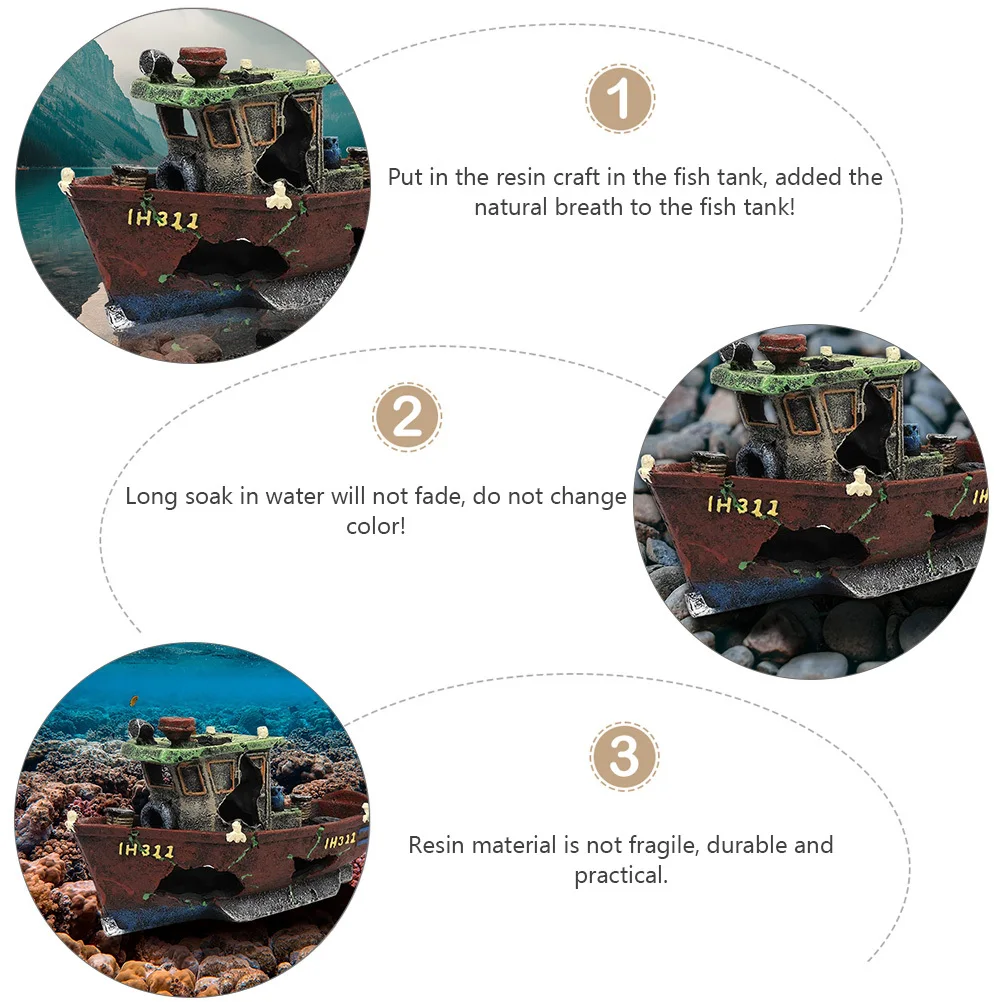 IH311

1

Put in the resin craft in the fish tank, added the natural breath to the fish tank!

2

Long soak in water will not fade, do not change color!

IH311

IH311

IH311

3

Resin material is not fragile, durable and practical.