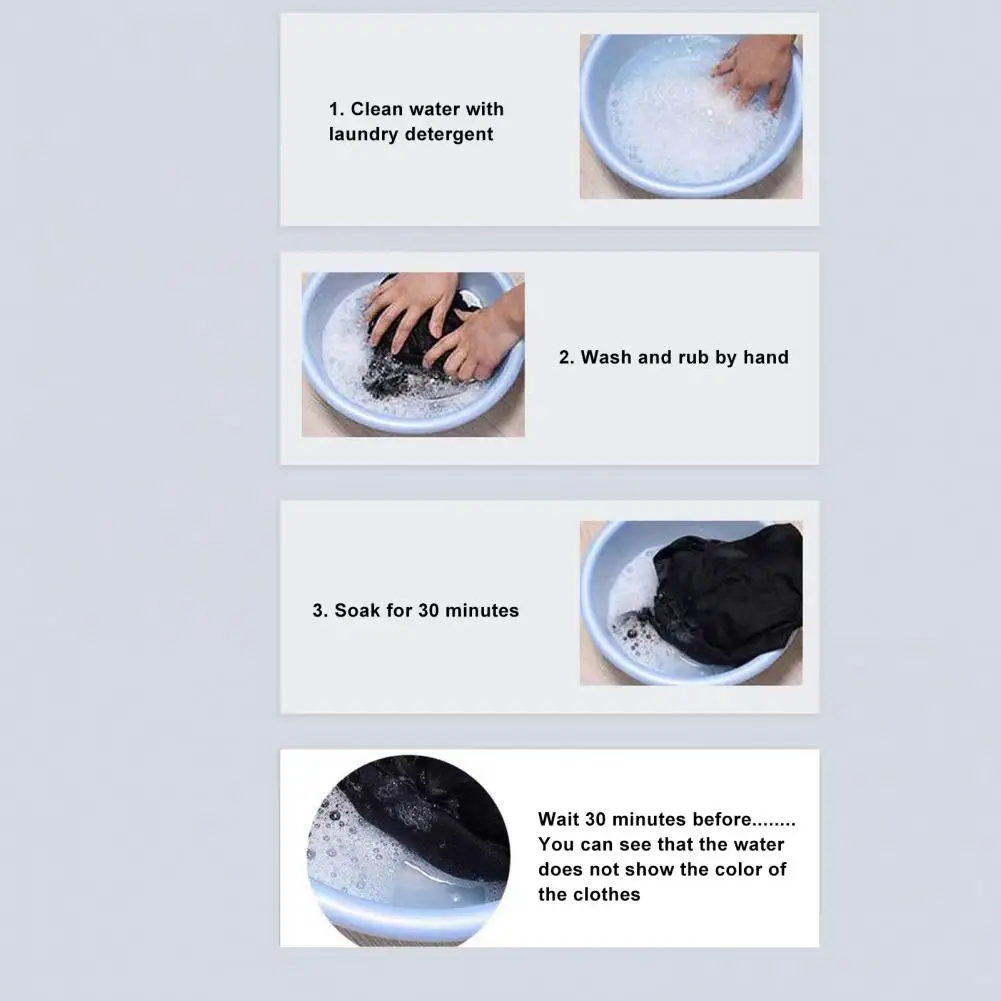 1. Clean water with laundry detergent

2. Wash and rub by hand

3. Soak for 30 minutes

Wait 30 minutes before........ You can see that the water does not show the color of the clothes