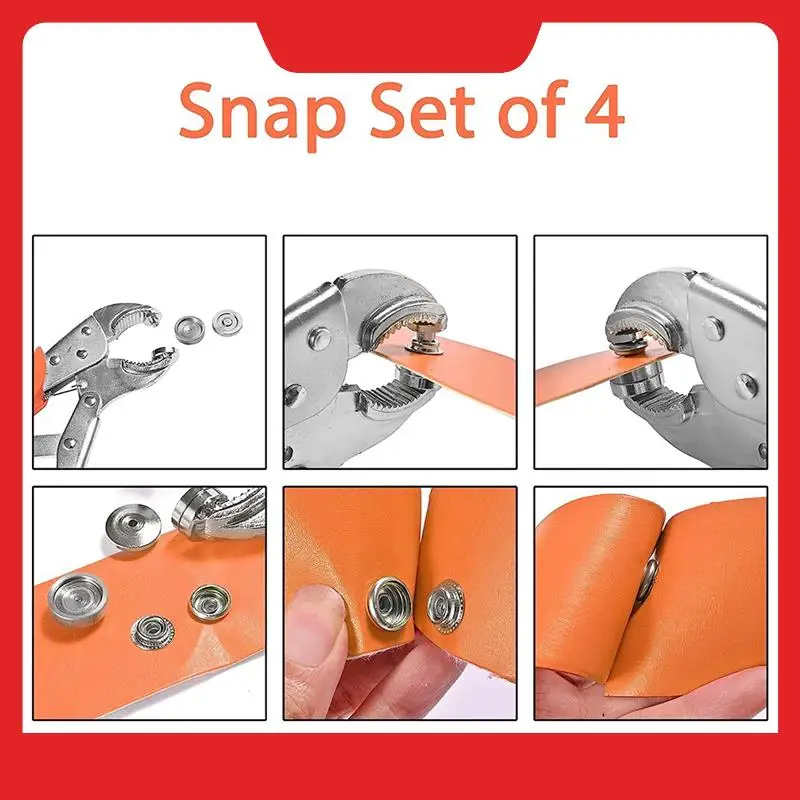 Snap Set of 4