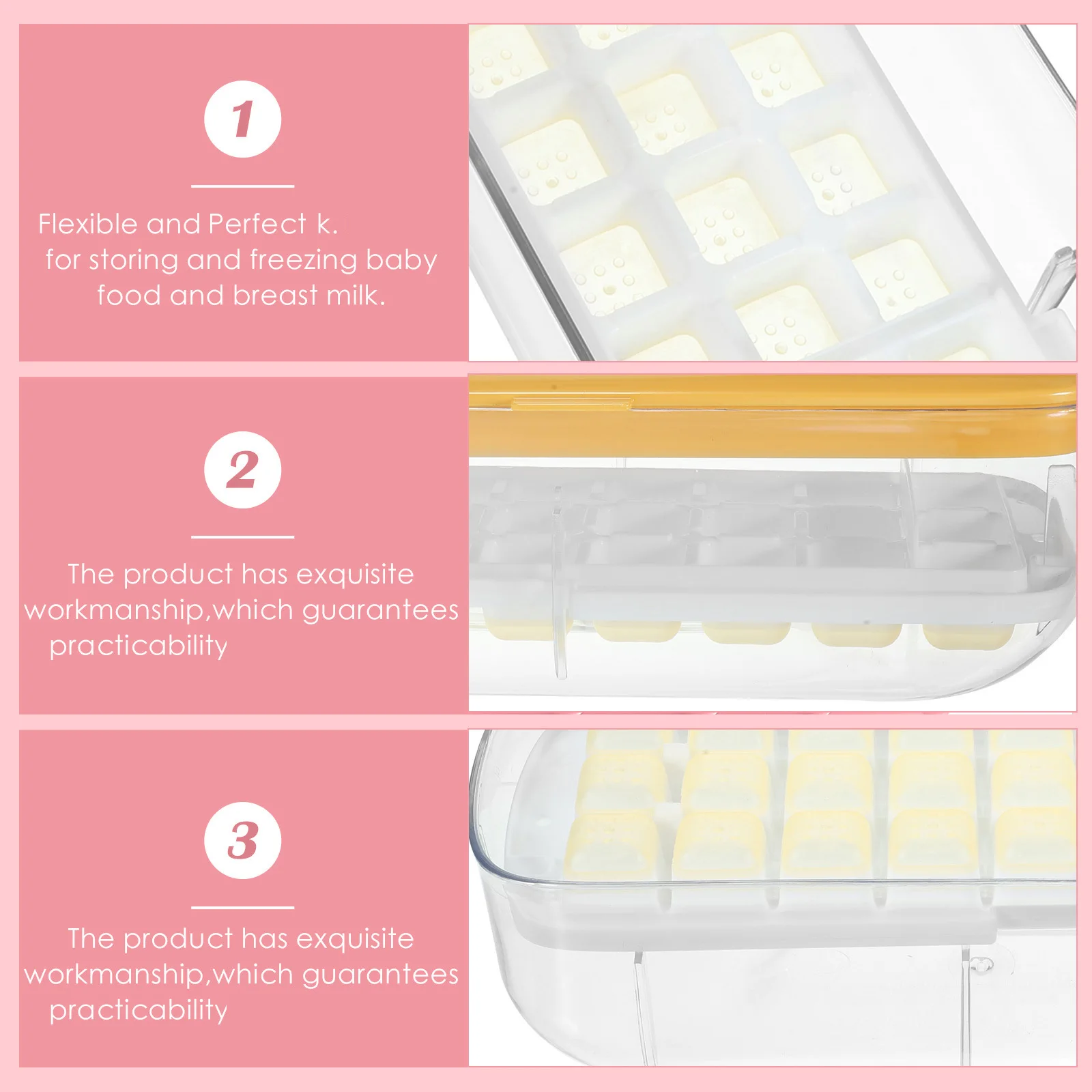 1

Flexible and Perfect k. for storing and freezing baby food and breast milk.

2

The product has exquisite workmanship,which guarantees practicability

3

The product has exquisite workmanship,which guarantees practicability