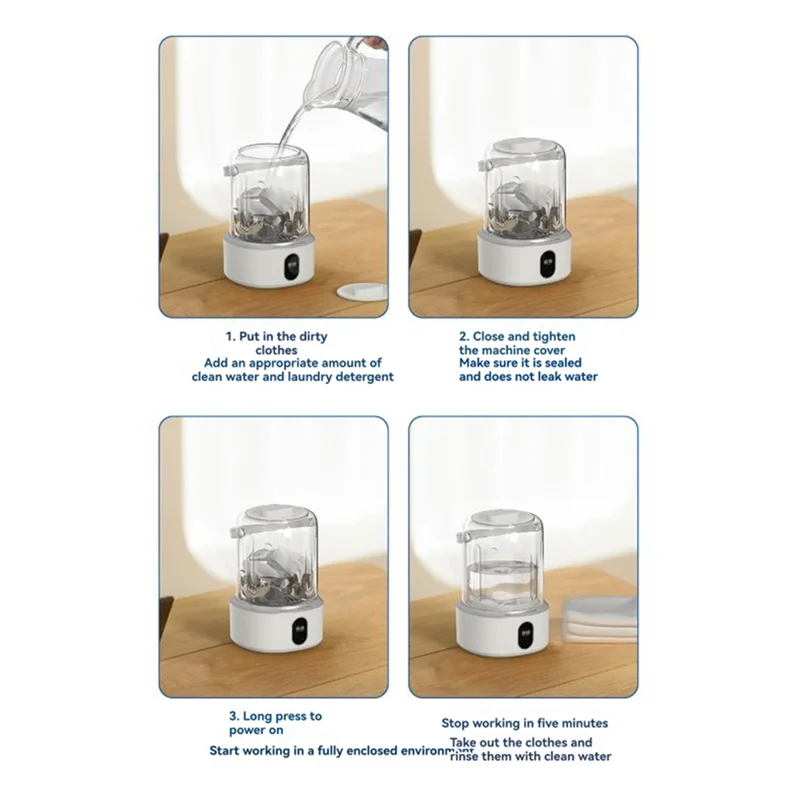 1. Put in the dirty clothes
Add an appropriate amount of clean water and laundry detergent

2. Close and tighten the machine cover
Make sure it is sealed and does not leak water

3. Long press to power on
Start working in a fully enclosed environment

Stop working in five minutes
Take out the clothes and rinse them with clean water