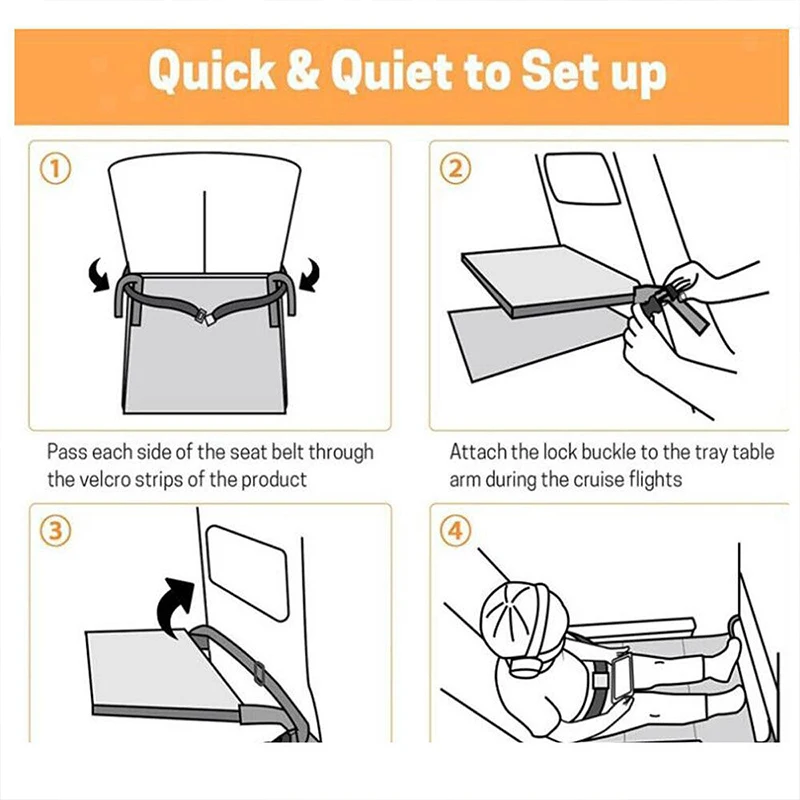 Quick & Quiet to Set up

①

Pass each side of the seat belt through the velcro strips of the product

②

Attach the lock buckle to the tray table arm during the cruise flights

③

④