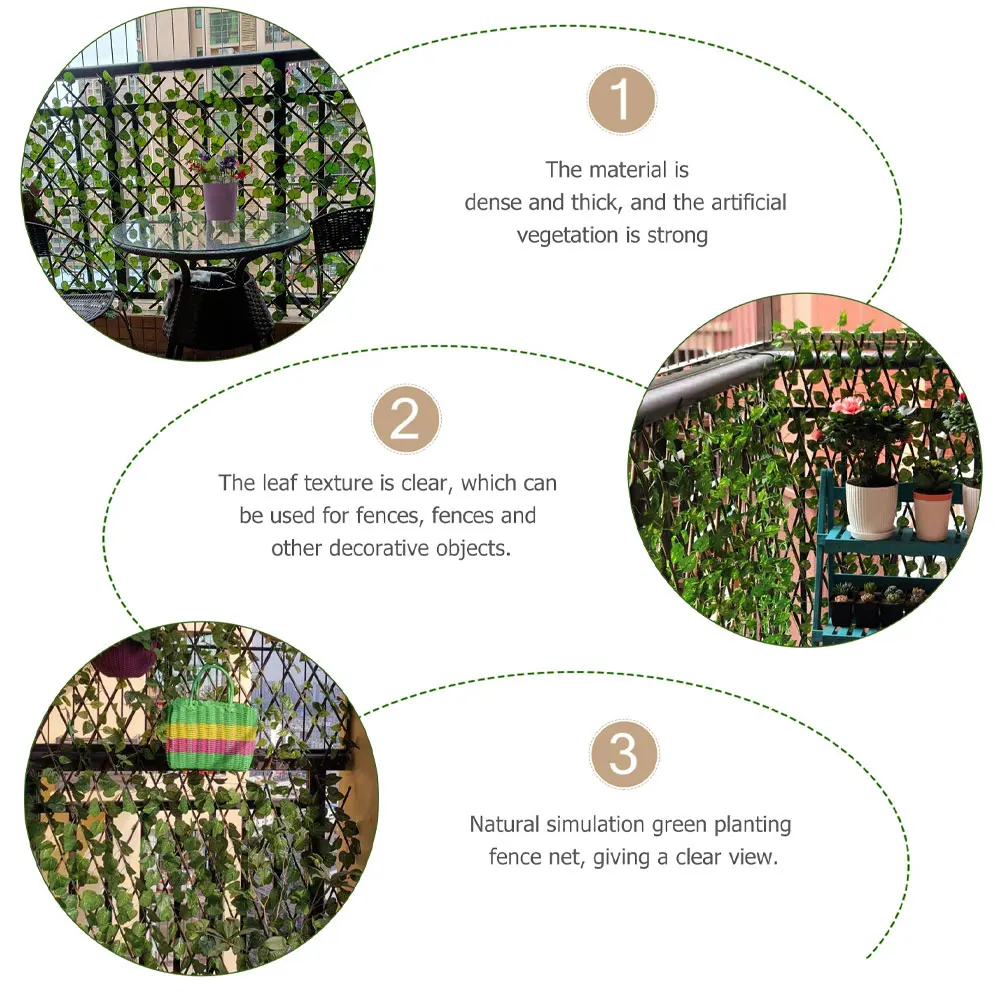 1

The material is dense and thick, and the artificial vegetation is strong

2

The leaf texture is clear, which can be used for fences, fences and other decorative objects.

3

Natural simulation green planting fence net, giving a clear view.