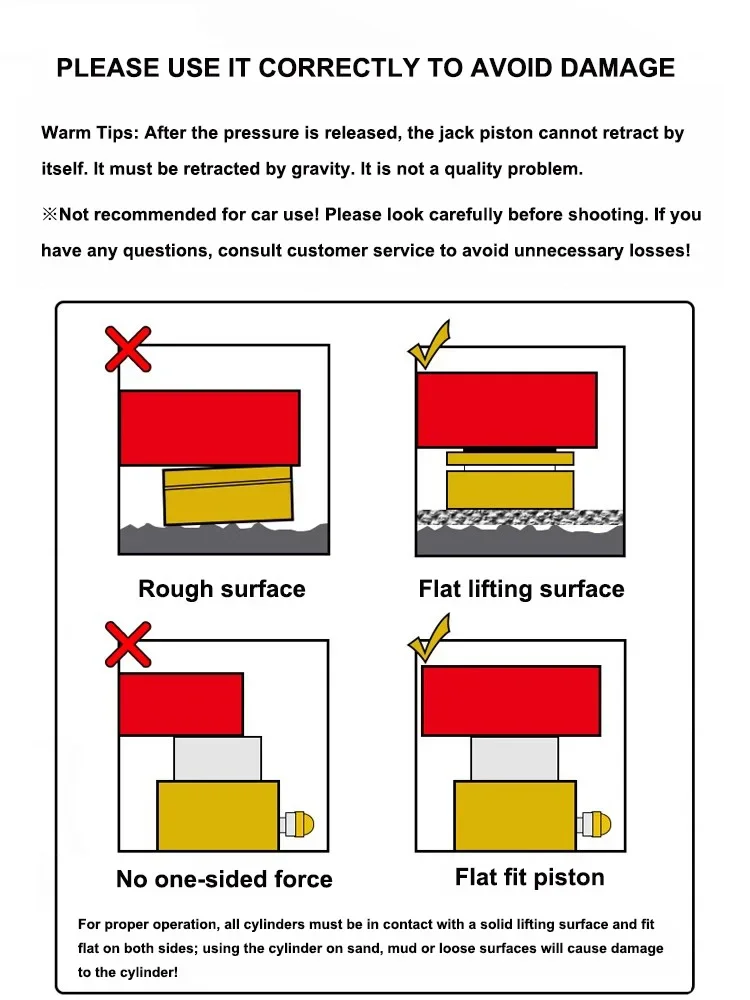 PLEASE USE IT CORRECTLY TO AVOID DAMAGE

Warm Tips: After the pressure is released, the jack piston cannot retract by itself. It must be retracted by gravity. It is not a quality problem.

※Not recommended for car use! Please look carefully before shooting. If you have any questions, consult customer service to avoid unnecessary losses!

Rough surface

Flat lifting surface

No one-sided force

Flat fit piston

For proper operation, all cylinders must be in contact with a solid lifting surface and fit flat on both sides; using the cylinder on sand, mud or loose surfaces will cause damage to the cylinder!