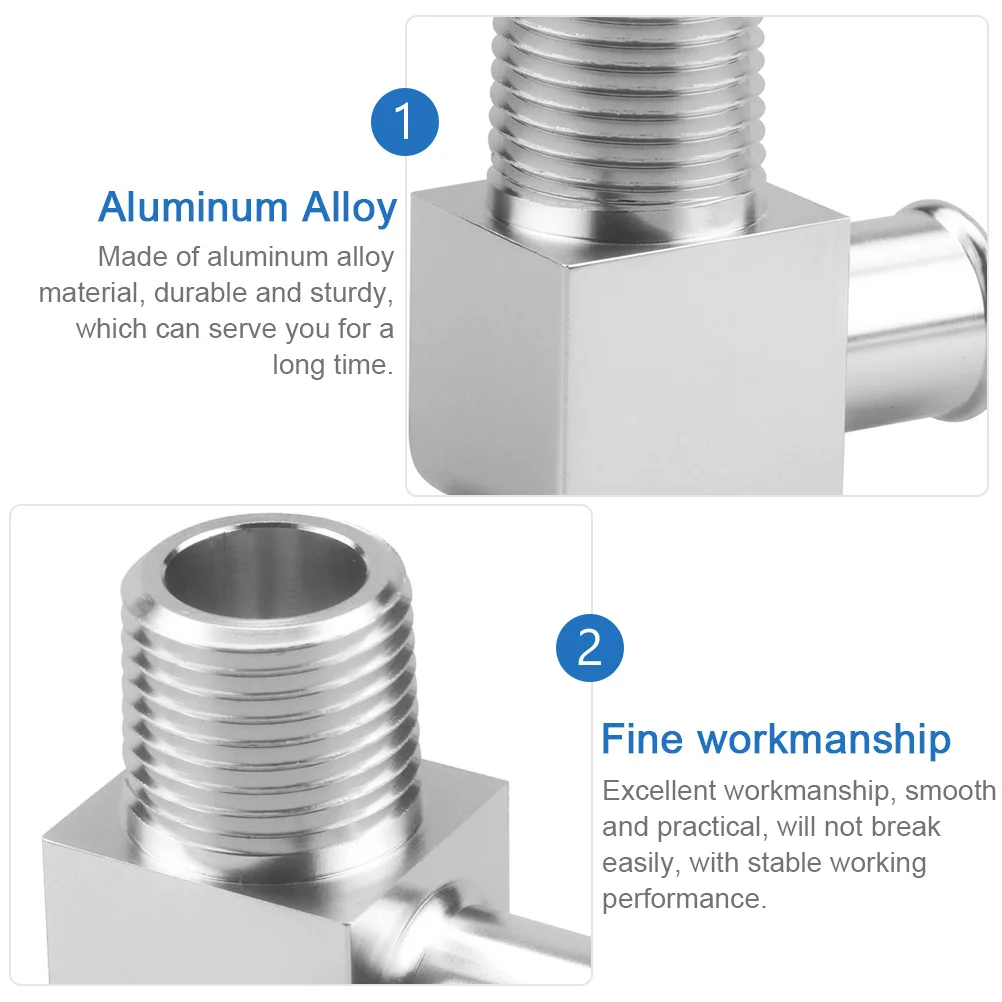 1

Aluminum Alloy

Made of aluminum alloy material, durable and sturdy, which can serve you for a long time.

2

Fine workmanship

Excellent workmanship, smooth and practical, will not break easily, with stable working performance.