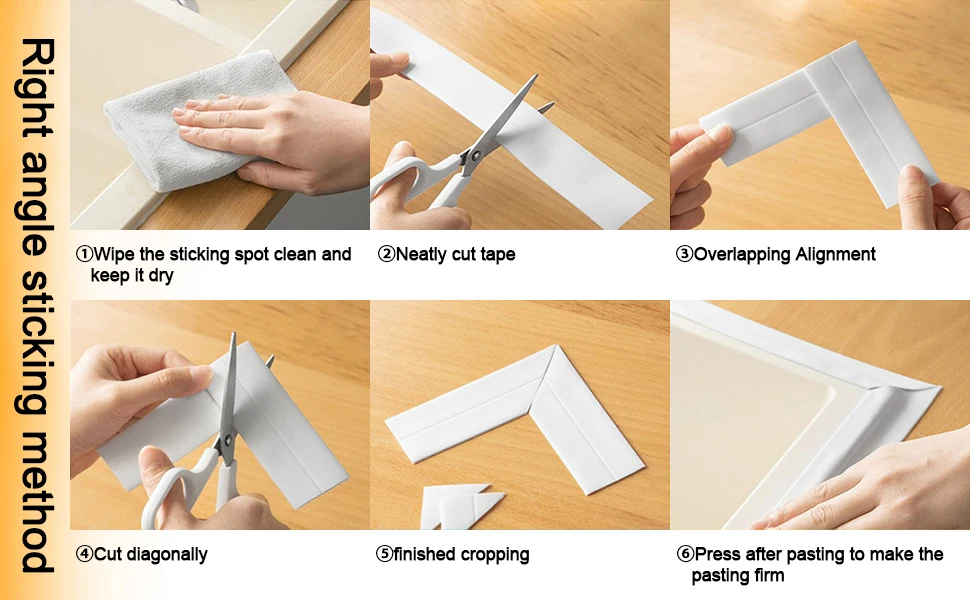 Right angle sticking method

①Wipe the sticking spot clean and keep it dry

②Neatly cut tape

③Overlapping Alignment

④Cut diagonally

⑤finished cropping

⑥Press after pasting to make the pasting firm