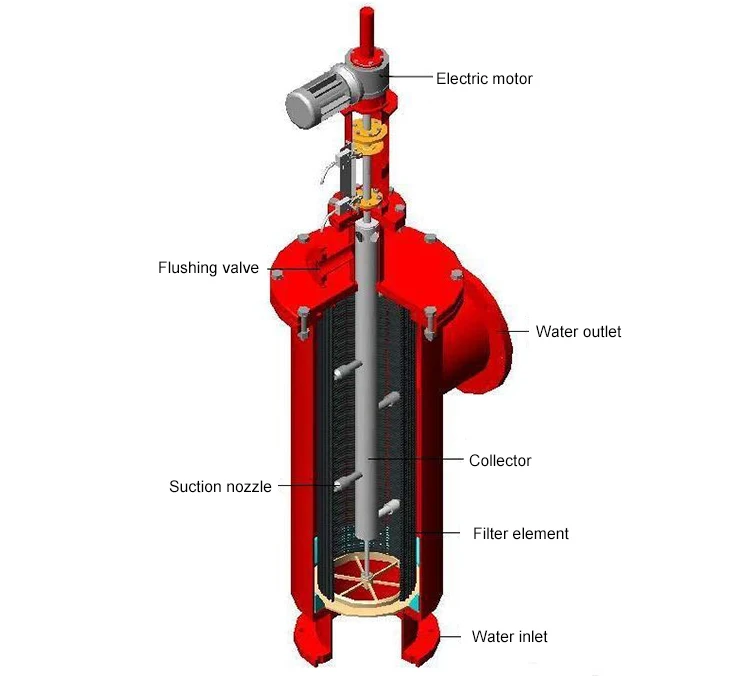 Electric motor

Flushing valve

Water outlet

Collector

Suction nozzle

Filter element

Water inlet