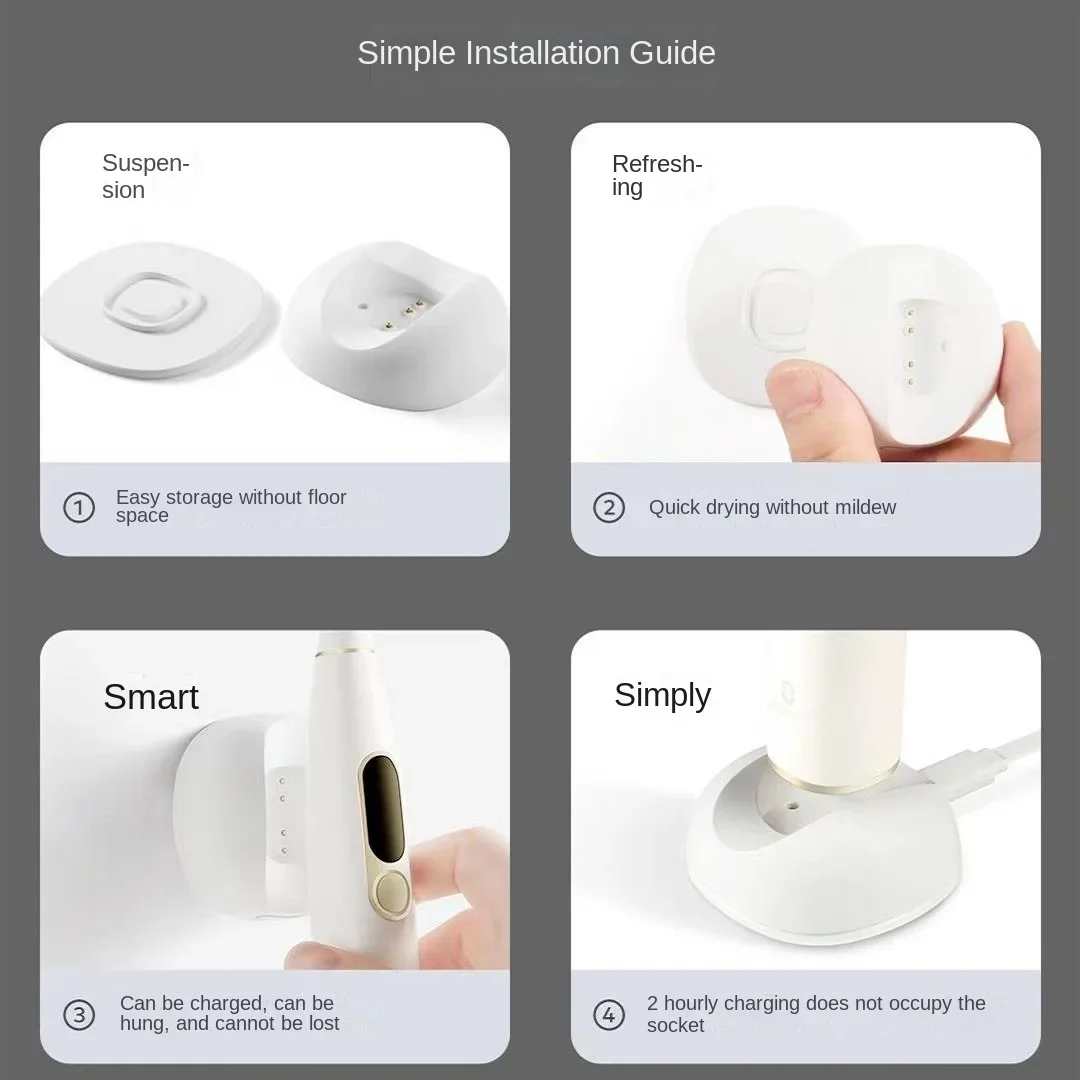 Simple Installation Guide

Suspension

① Easy storage without floor space

Refreshing

② Quick drying without mildew

Smart

③ Can be charged, can be hung, and cannot be lost

Simply

④ 2 hourly charging does not occupy the socket