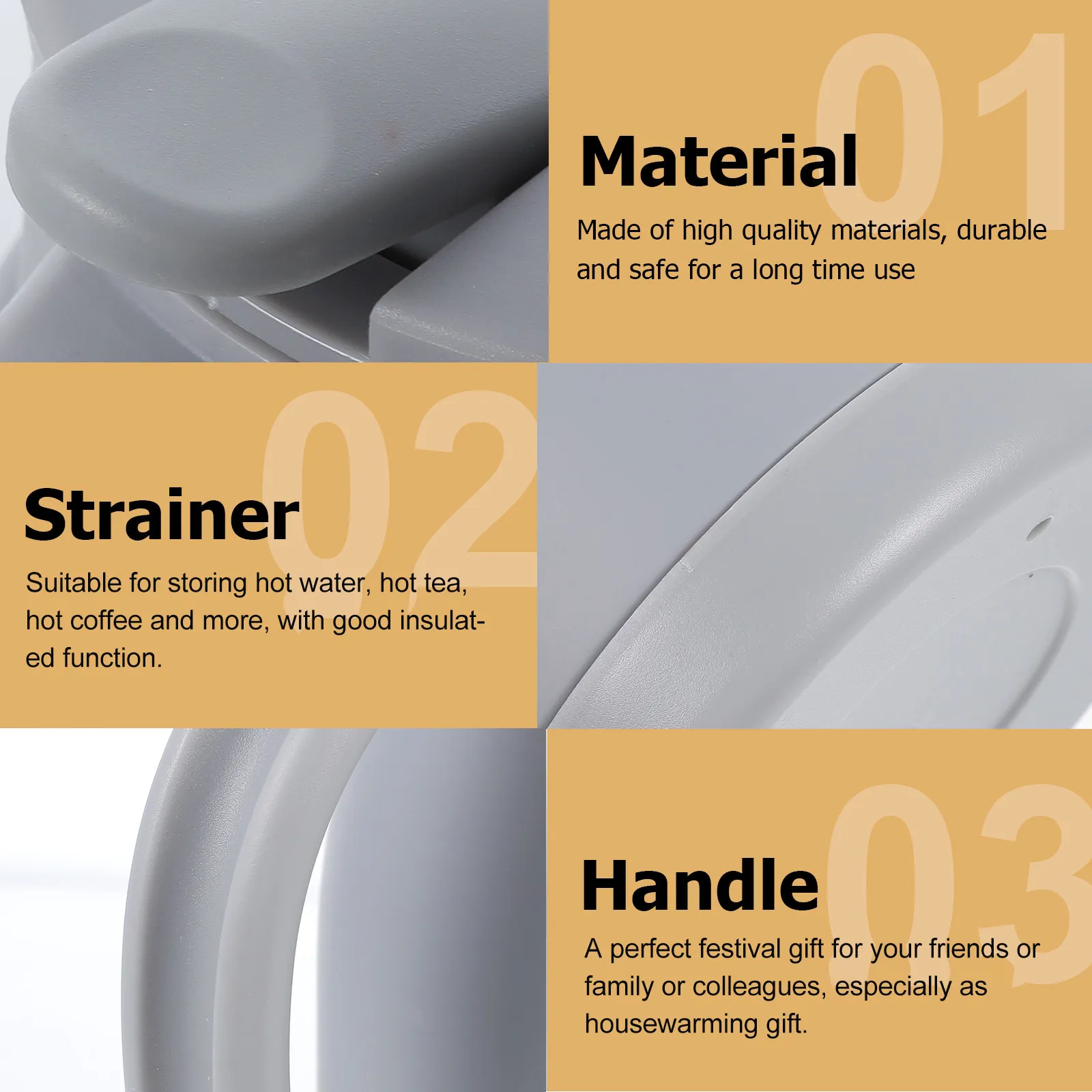 01

Material

Made of high quality materials, durable and safe for a long time use

02

Strainer

Suitable for storing hot water, hot tea, hot coffee and more, with good insulated function.

03

Handle

A perfect festival gift for your friends or family or colleagues, especially as housewarming gift.