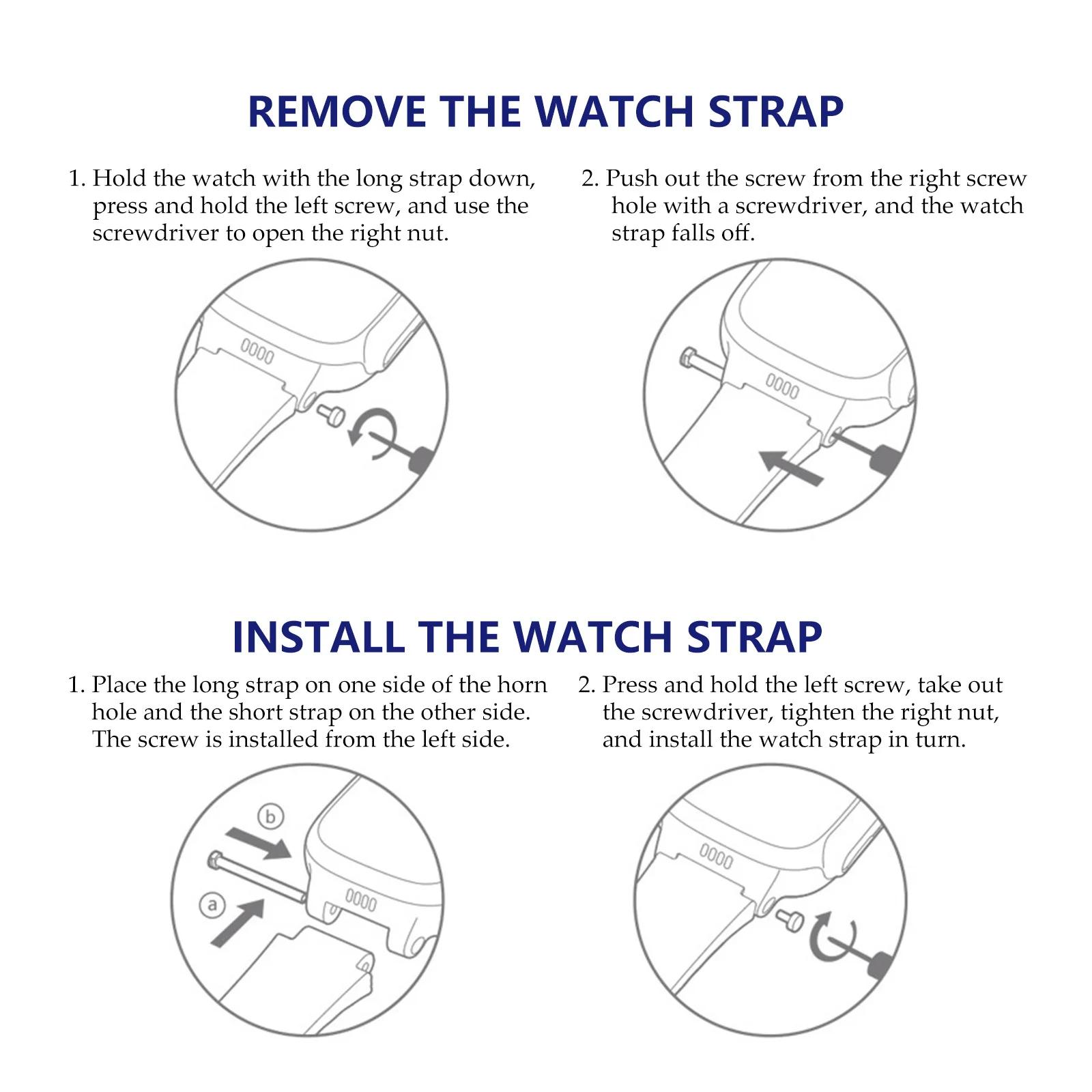 REMOVE THE WATCH STRAP

1. Hold the watch with the long strap down, press and hold the left screw, and use the screwdriver to open the right nut.

2. Push out the screw from the right screw hole with a screwdriver, and the watch strap falls off.

INSTALL THE WATCH STRAP

1. Place the long strap on one side of the horn hole and the short strap on the other side. The screw is installed from the left side.

b

a

2. Press and hold the left screw, take out the screwdriver, tighten the right nut, and install the watch strap in turn.