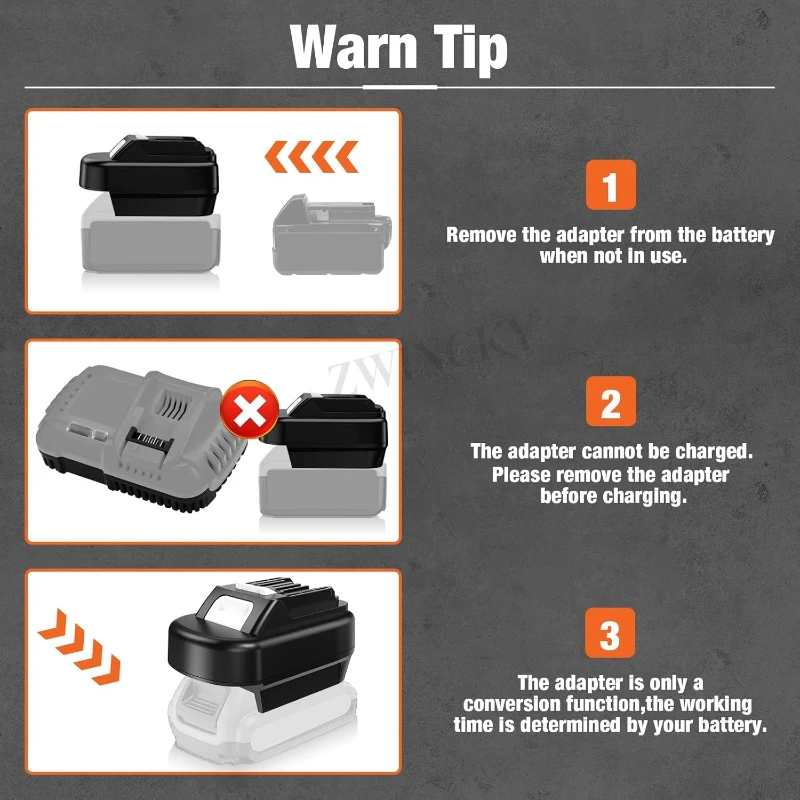 Warn Tip

1

Remove the adapter from the battery when not in use.

ZWINCKY

2

The adapter cannot be charged. Please remove the adapter before charging.

3

The adapter is only a conversion function,the working time is determined by your battery.