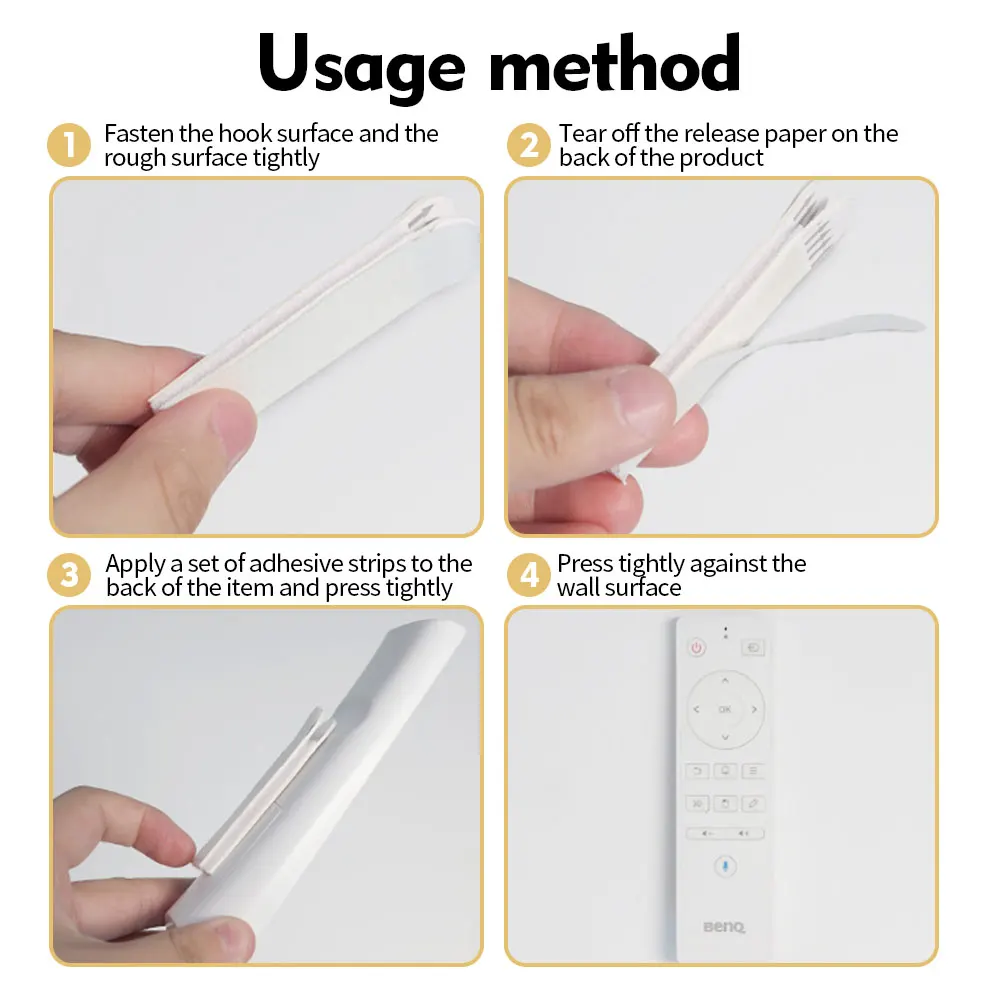 Usage method

1 Fasten the hook surface and the rough surface tightly

2 Tear off the release paper on the back of the product

3 Apply a set of adhesive strips to the back of the item and press tightly

4 Press tightly against the wall surface

OK

BenQ