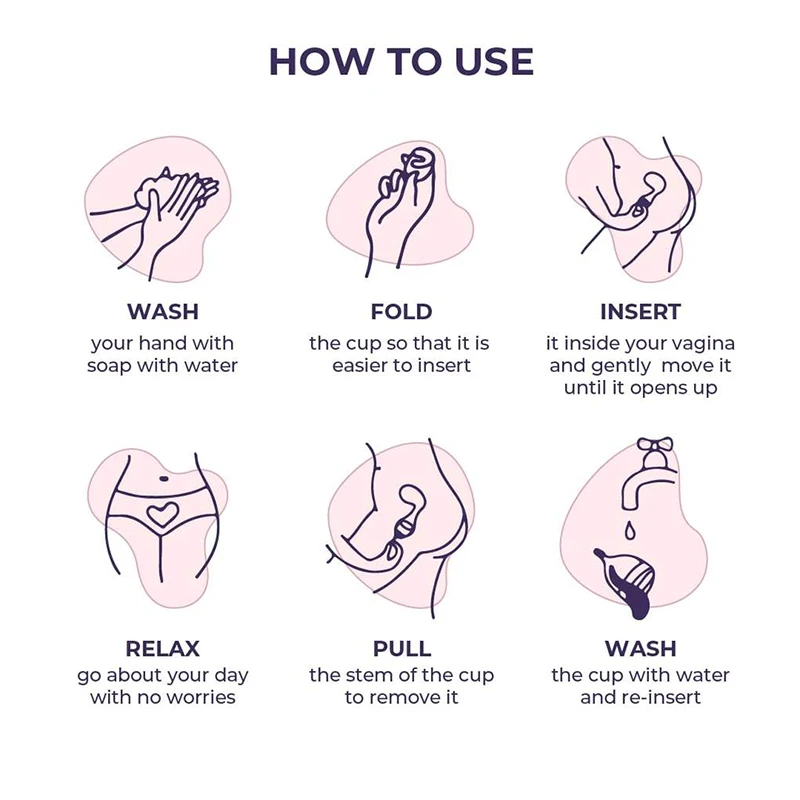 HOW TO USE

WASH
your hand with soap with water

FOLD
the cup so that it is easier to insert

INSERT
it inside your vagina and gently move it until it opens up

RELAX
go about your day with no worries

PULL
the stem of the cup to remove it

WASH
the cup with water and re-insert