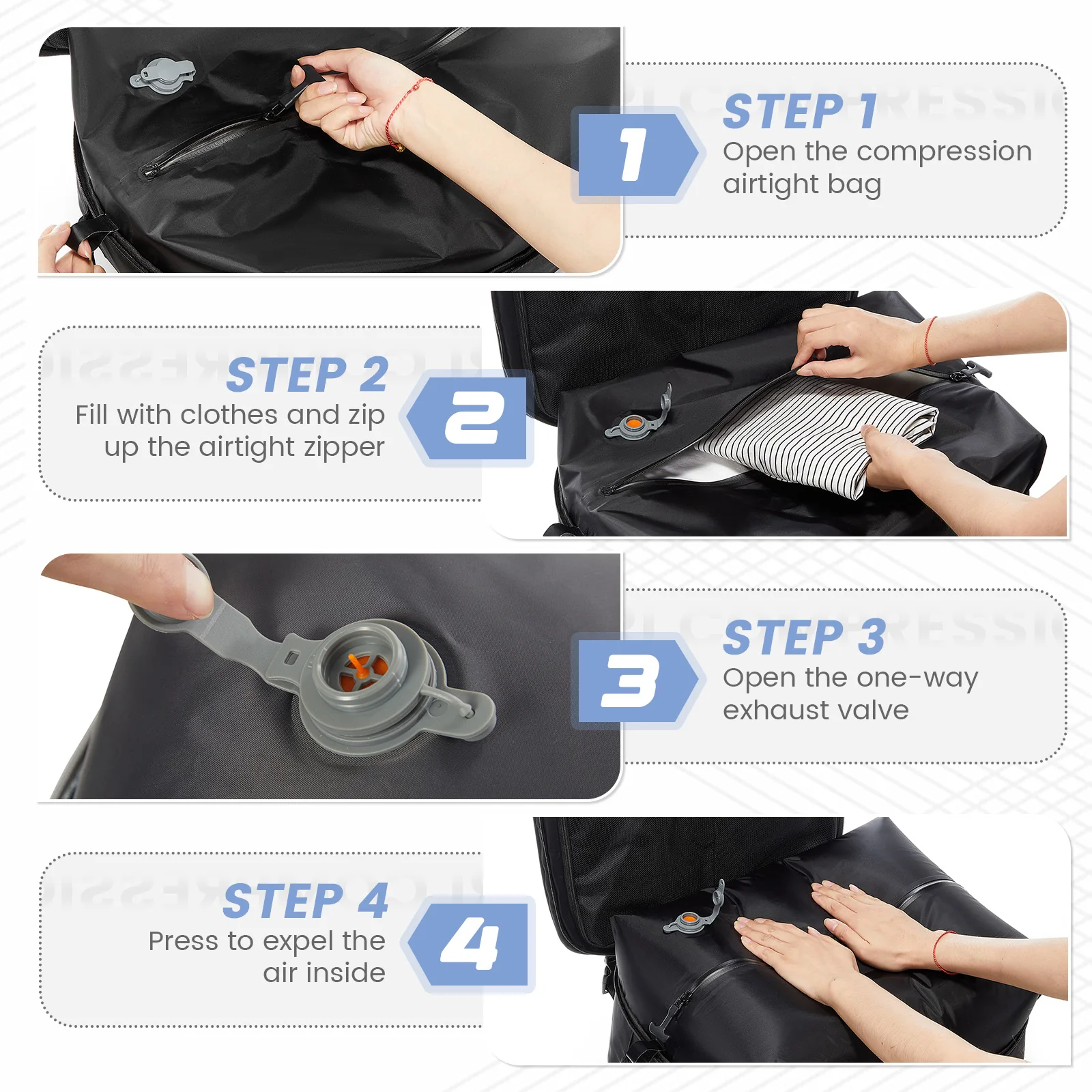 1
STEP 1
Open the compression airtight bag

STEP 2
Fill with clothes and zip up the airtight zipper
2

3
STEP 3
Open the one-way exhaust valve

STEP 4
Press to expel the air inside
4