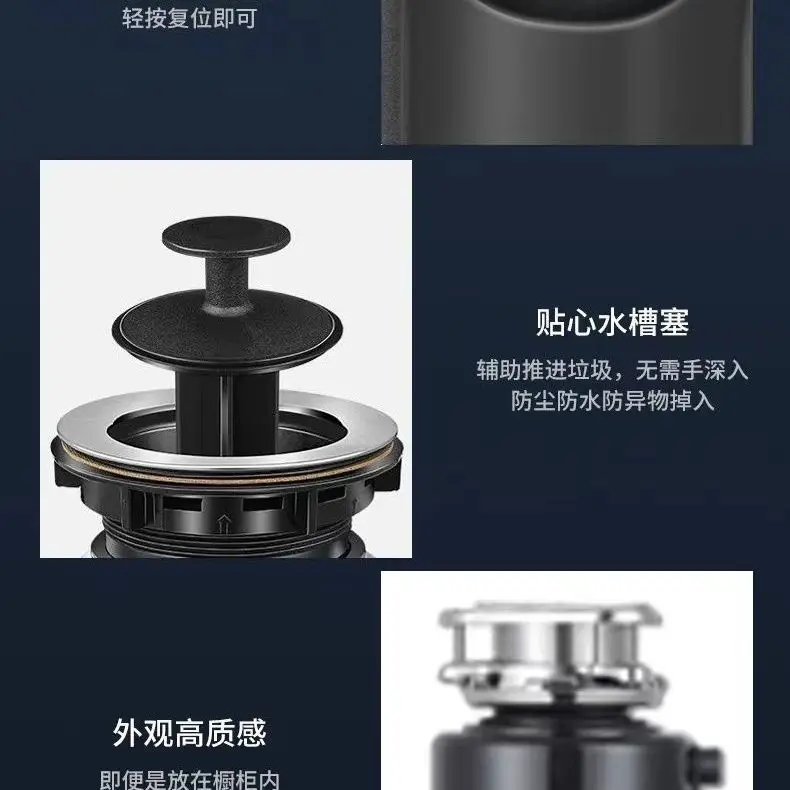 轻按复位即可

贴心水槽塞

辅助推进垃圾，无需手深入
防尘防水防异物掉入

外观高质感

即便是放在橱柜内