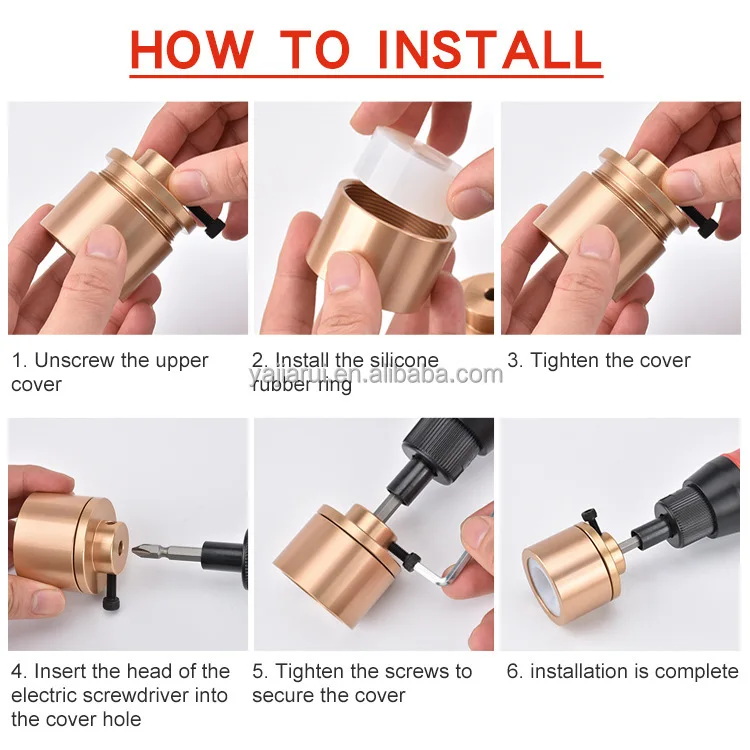 HOW TO INSTALL

1. Unscrew the upper cover

2. Install the silicone rubber ring

yajiarui.en.alibaba.com

3. Tighten the cover

4. Insert the head of the electric screwdriver into the cover hole

5. Tighten the screws to secure the cover

6. installation is complete