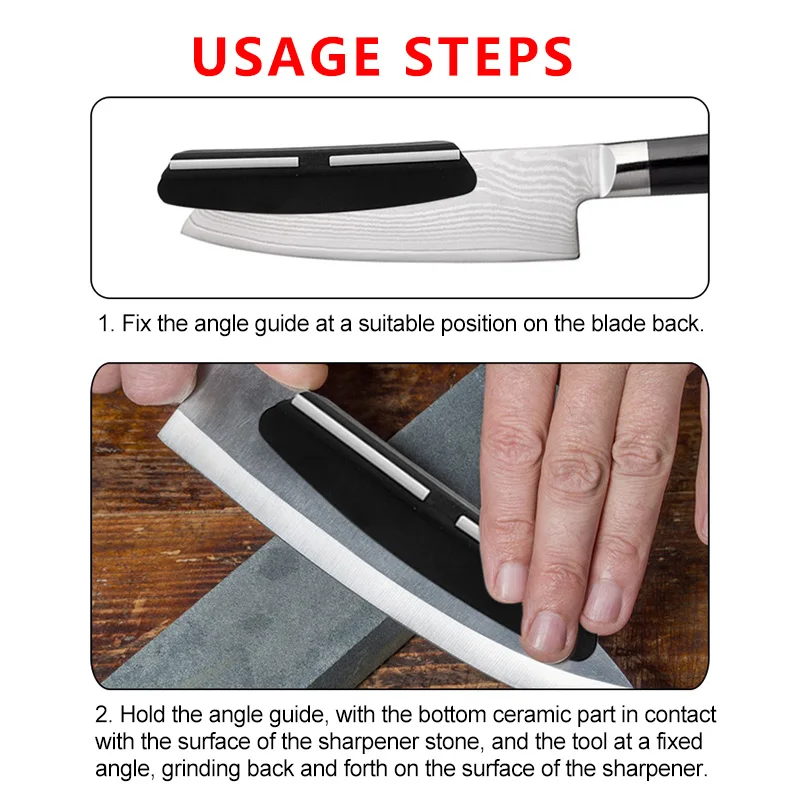 USAGE STEPS

1. Fix the angle guide at a suitable position on the blade back.

2. Hold the angle guide, with the bottom ceramic part in contact with the surface of the sharpener stone, and the tool at a fixed angle, grinding back and forth on the surface of the sharpener.