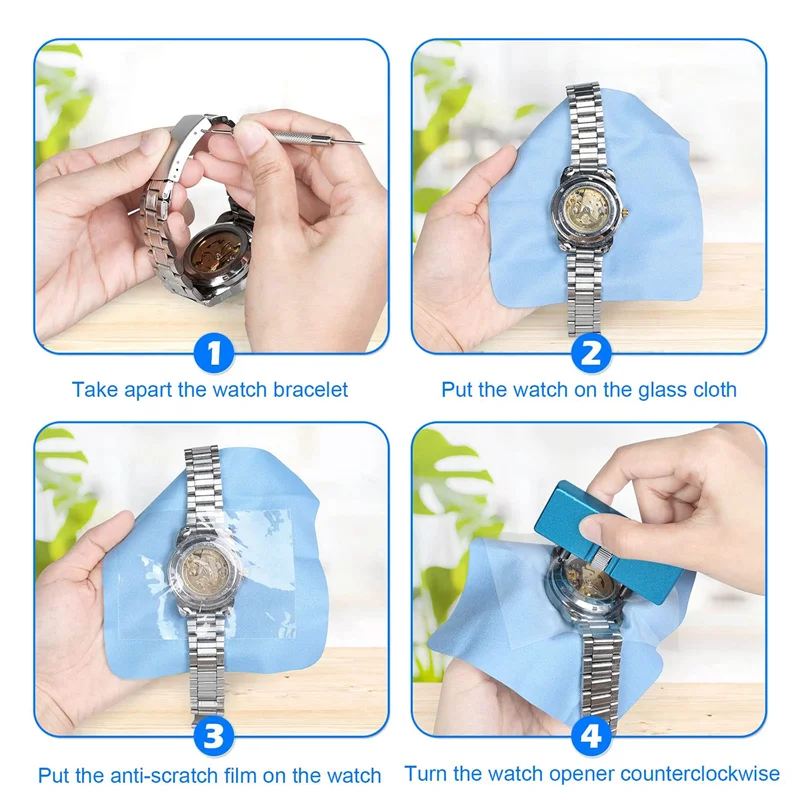 1
Take apart the watch bracelet

2
Put the watch on the glass cloth

3
Put the anti-scratch film on the watch

4
Turn the watch opener counterclockwise