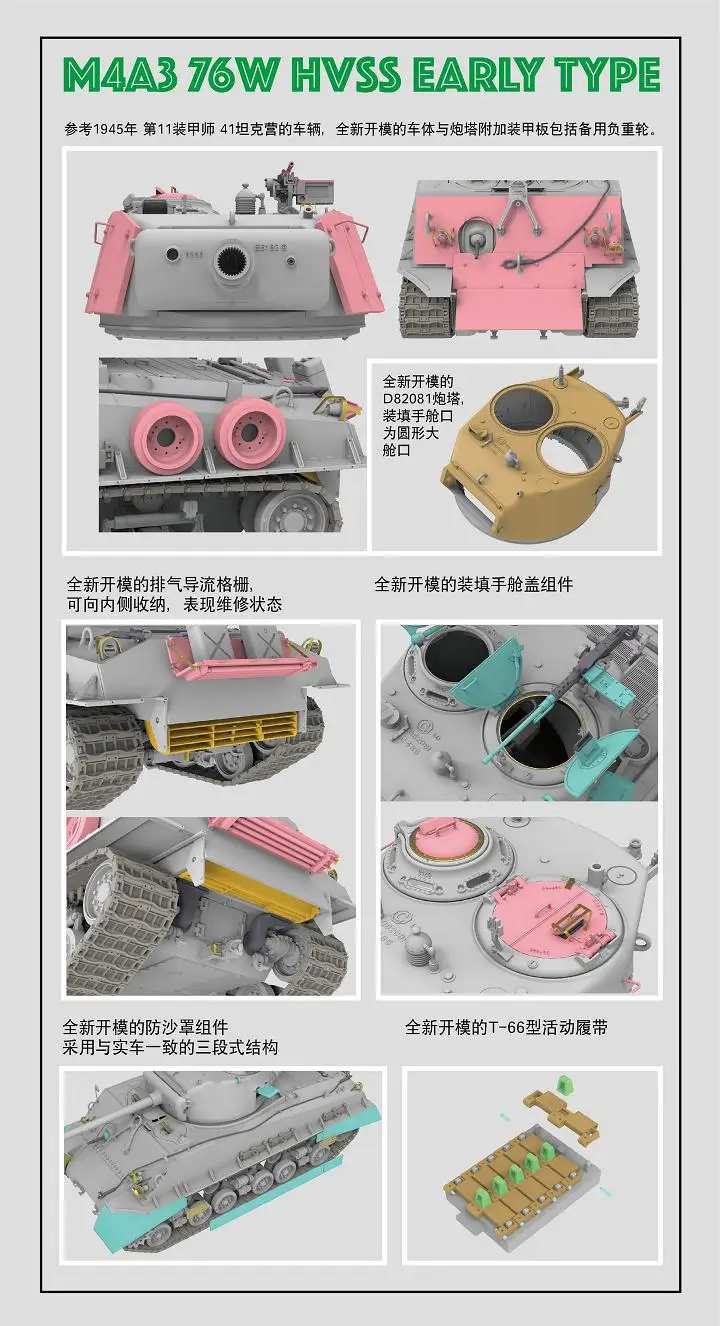 M4A3 76W HVSS EARLY TYPE

参考1945年 第11装甲师 41坦克营的车辆，全新开模的车体与炮塔附加装甲板包括备用负重轮。

全新开模的D82081炮塔，装填手舱口为圆形大舱口

全新开模的排气导流格栅，可向内侧收纳，表现维修状态

全新开模的装填手舱盖组件

全新开模的防沙罩组件
采用与实车一致的三段式结构

全新开模的T-66型活动履带