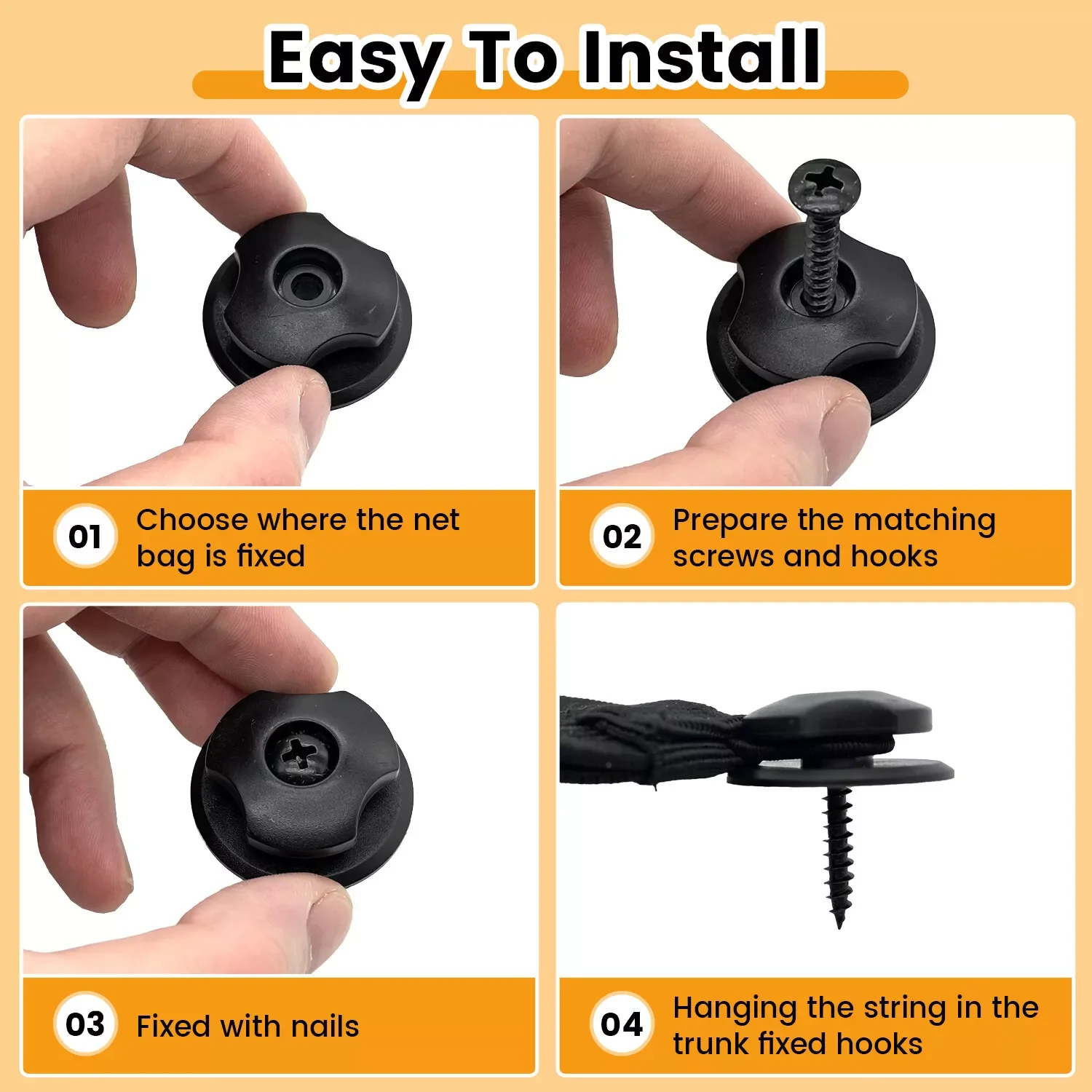 Easy To Install

01 Choose where the net bag is fixed

02 Prepare the matching screws and hooks

03 Fixed with nails

04 Hanging the string in the trunk fixed hooks