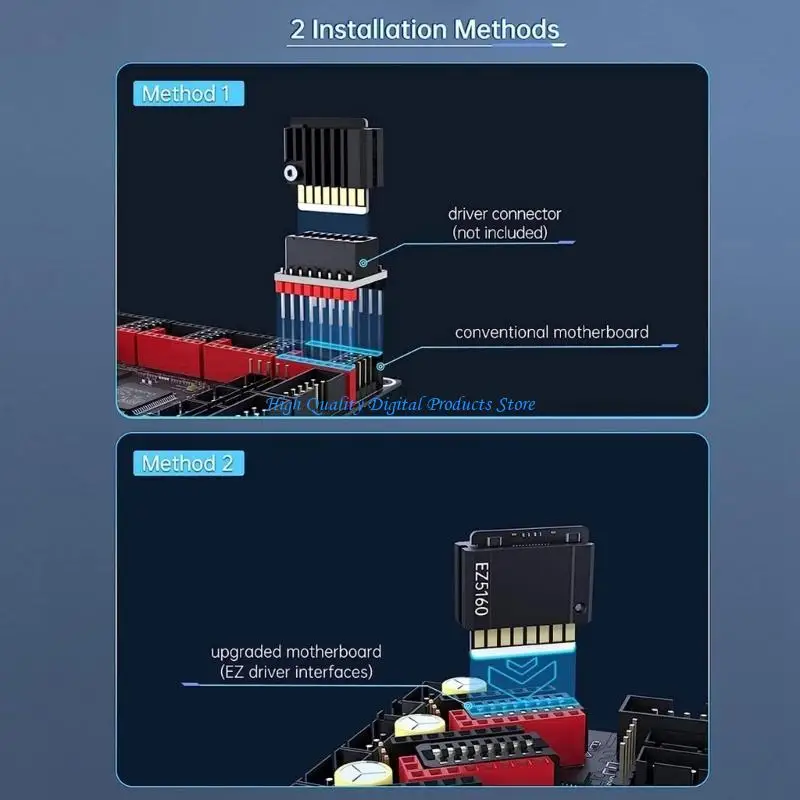 2 Installation Methods

Method 1

driver connector
(not included)

conventional motherboard

High Quality Digital Products Store

Method 2

EZ5160

upgraded motherboard
(EZ driver interfaces)