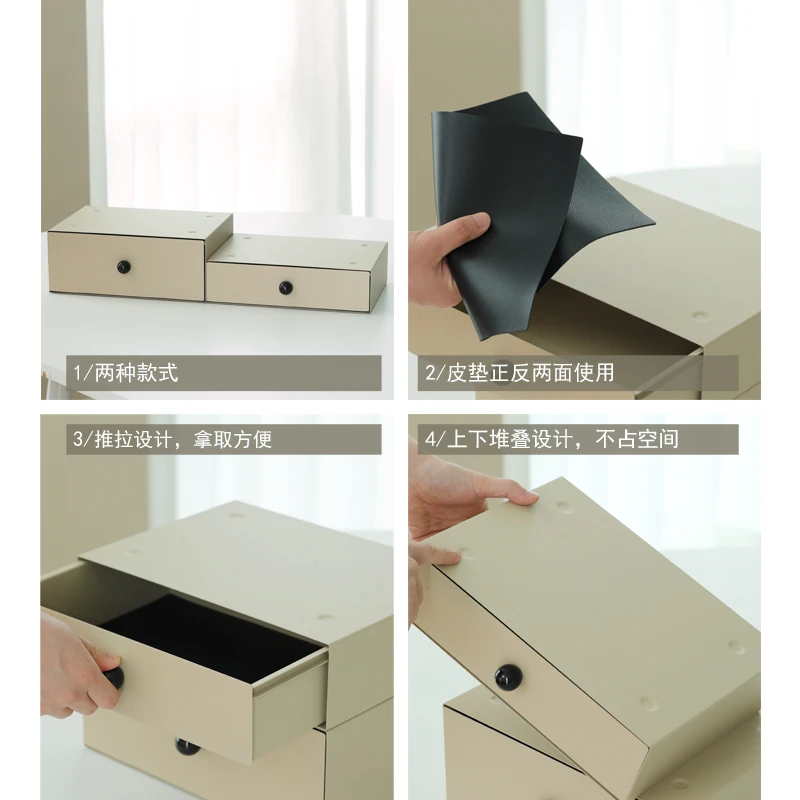 1/两种款式

2/皮垫正反两面使用

3/推拉设计，拿取方便

4/上下堆叠设计，不占空间