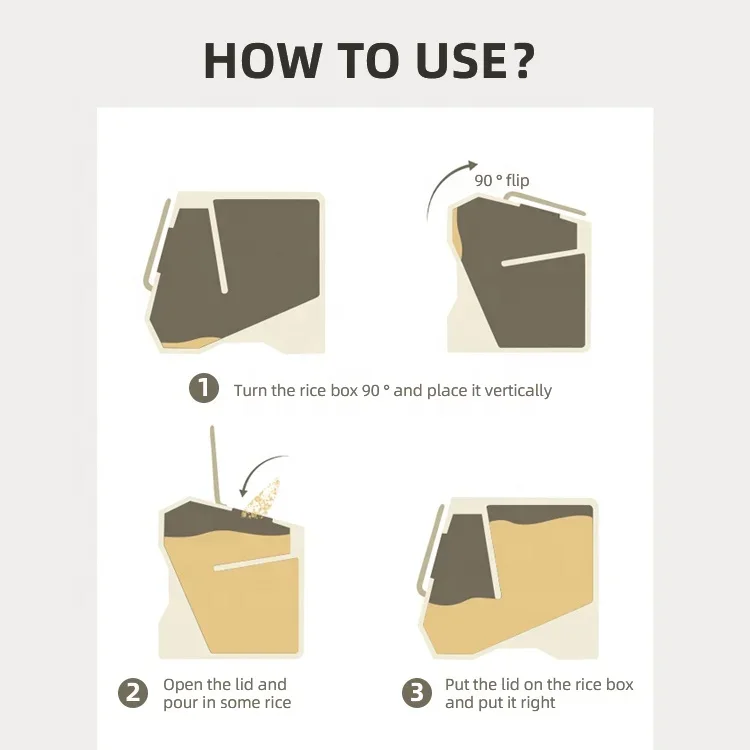 HOW TO USE?

90 ° flip

1 Turn the rice box 90 ° and place it vertically

2 Open the lid and pour in some rice

3 Put the lid on the rice box and put it right