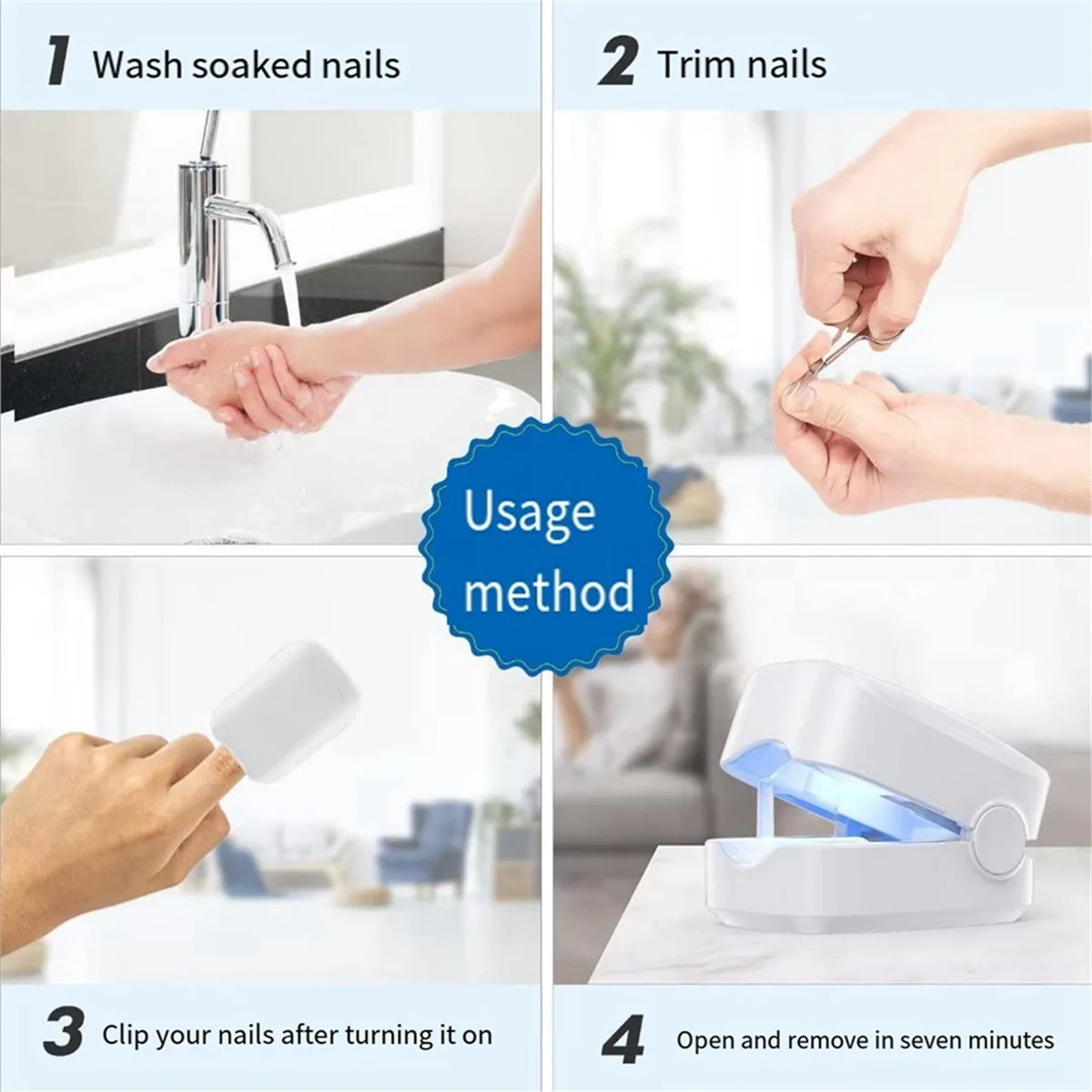 1 Wash soaked nails

2 Trim nails

Usage method

3 Clip your nails after turning it on

4 Open and remove in seven minutes