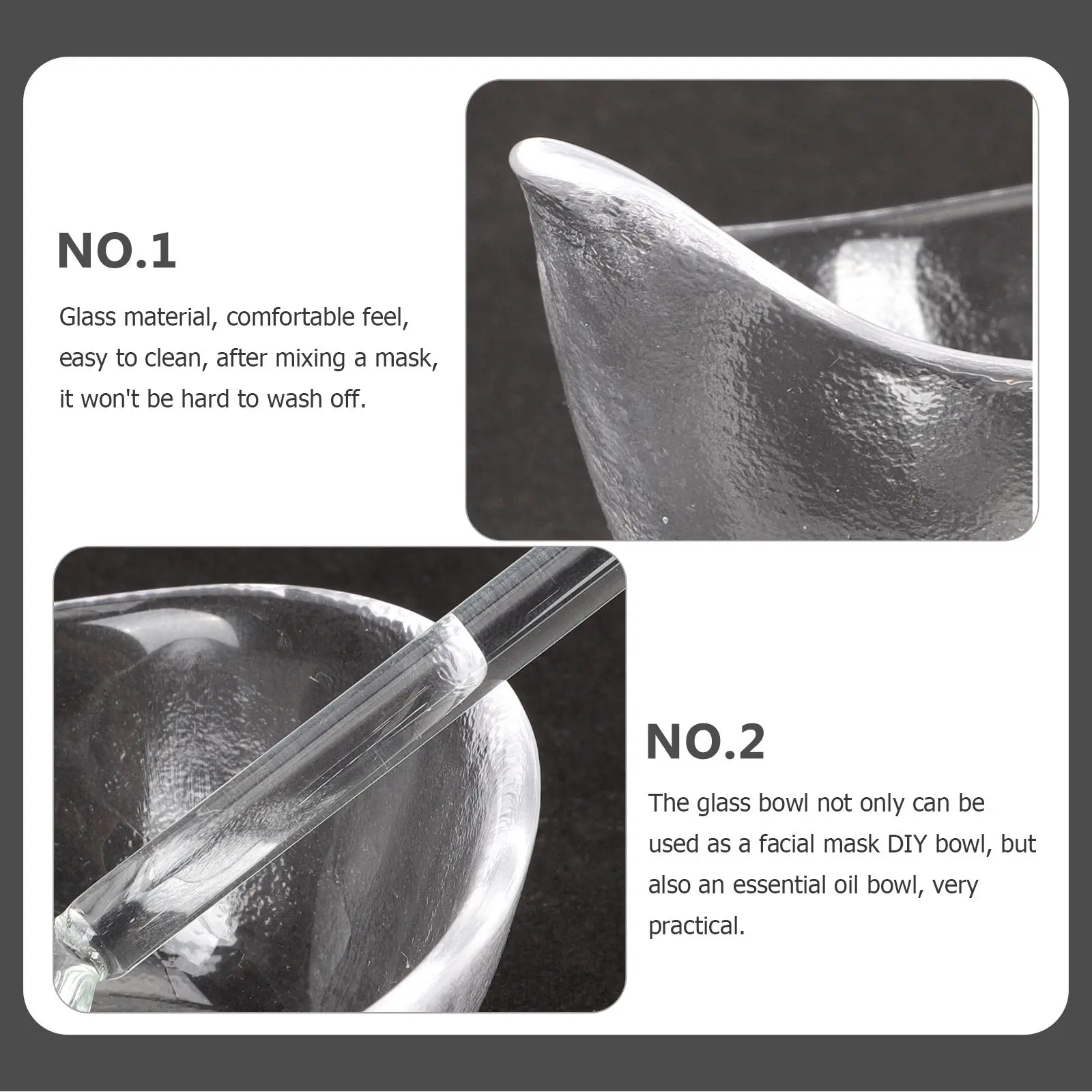 NO.1

Glass material, comfortable feel, easy to clean, after mixing a mask, it won't be hard to wash off.

NO.2

The glass bowl not only can be used as a facial mask DIY bowl, but also an essential oil bowl, very practical.