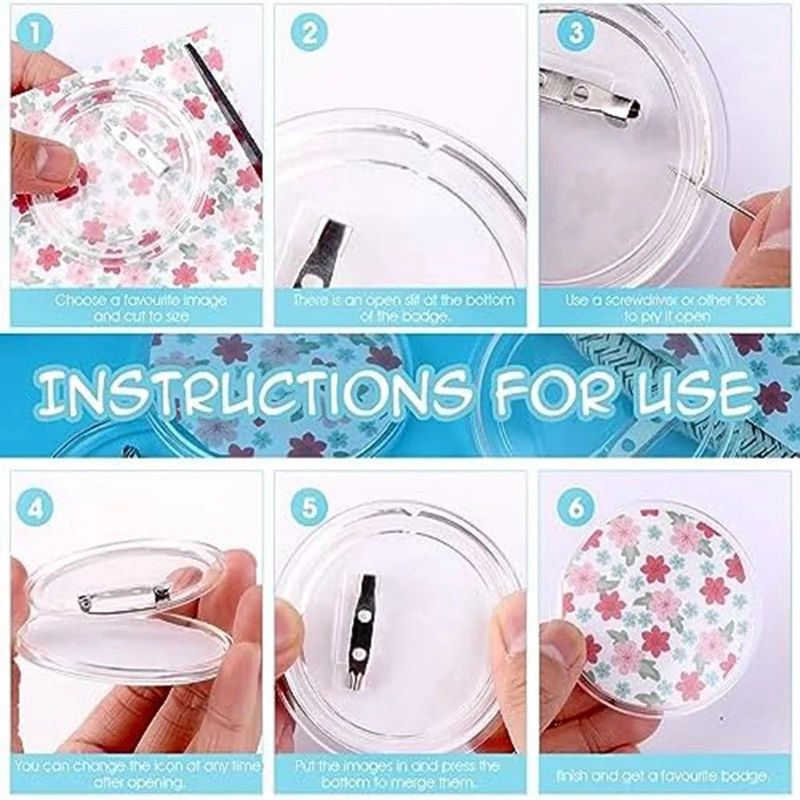 1

Choose a favourite image and cut to size

2

There is an open slit at the bottom of the badge.

3

Use a screwdriver or other tools to pry it open

INSTRUCTIONS FOR USE

4

You can change the icon at any time after opening.

5

Put the images in and press the bottom to merge them.

6

finish and get a favourite badge.