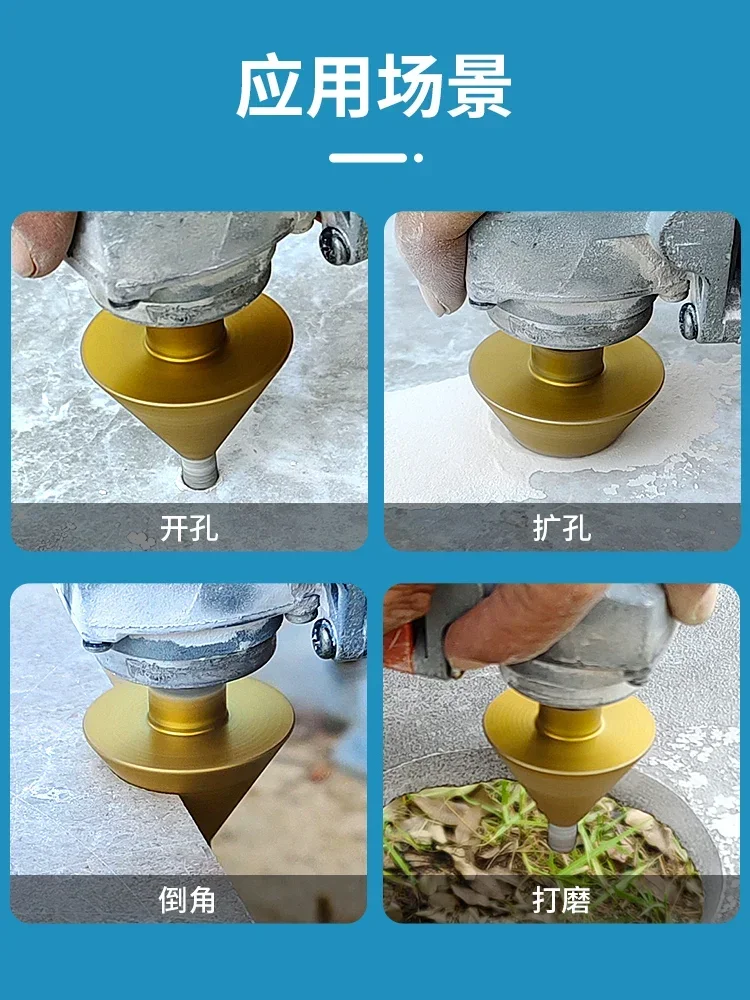 应用场景

开孔

扩孔

倒角

打磨