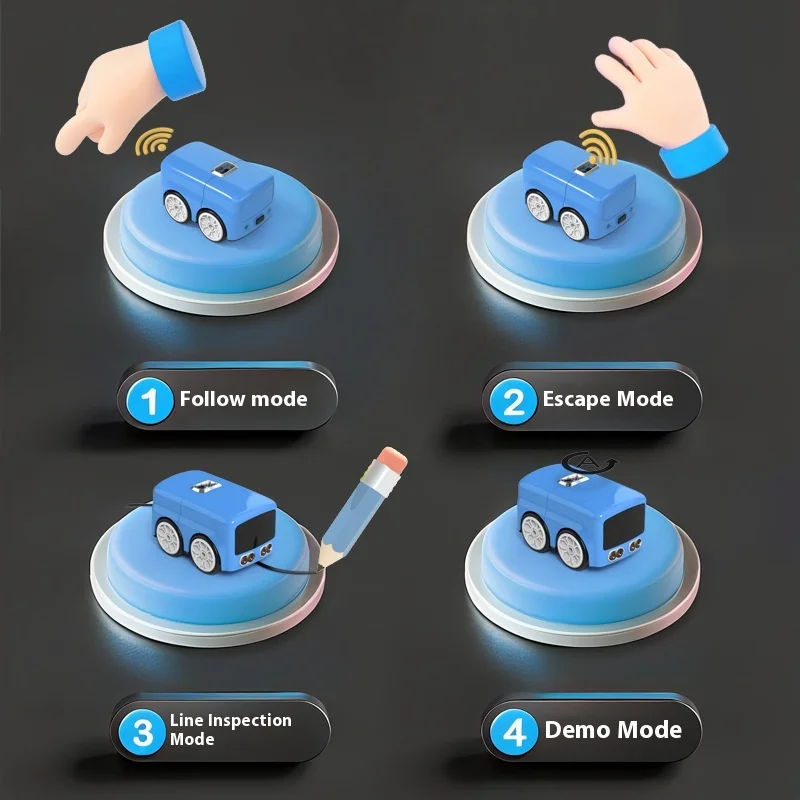 1 Follow mode

2 Escape Mode

3 Line Inspection Mode

4 Demo Mode