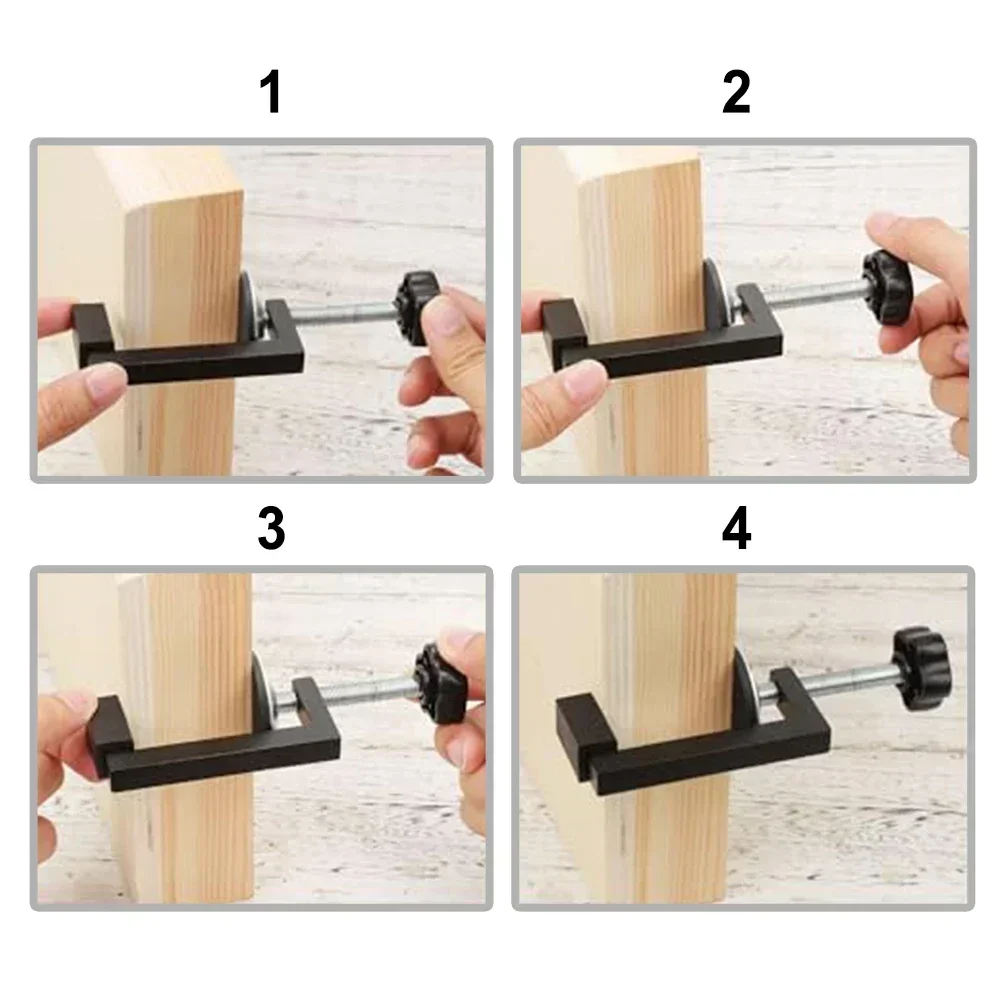 1

2

3

4