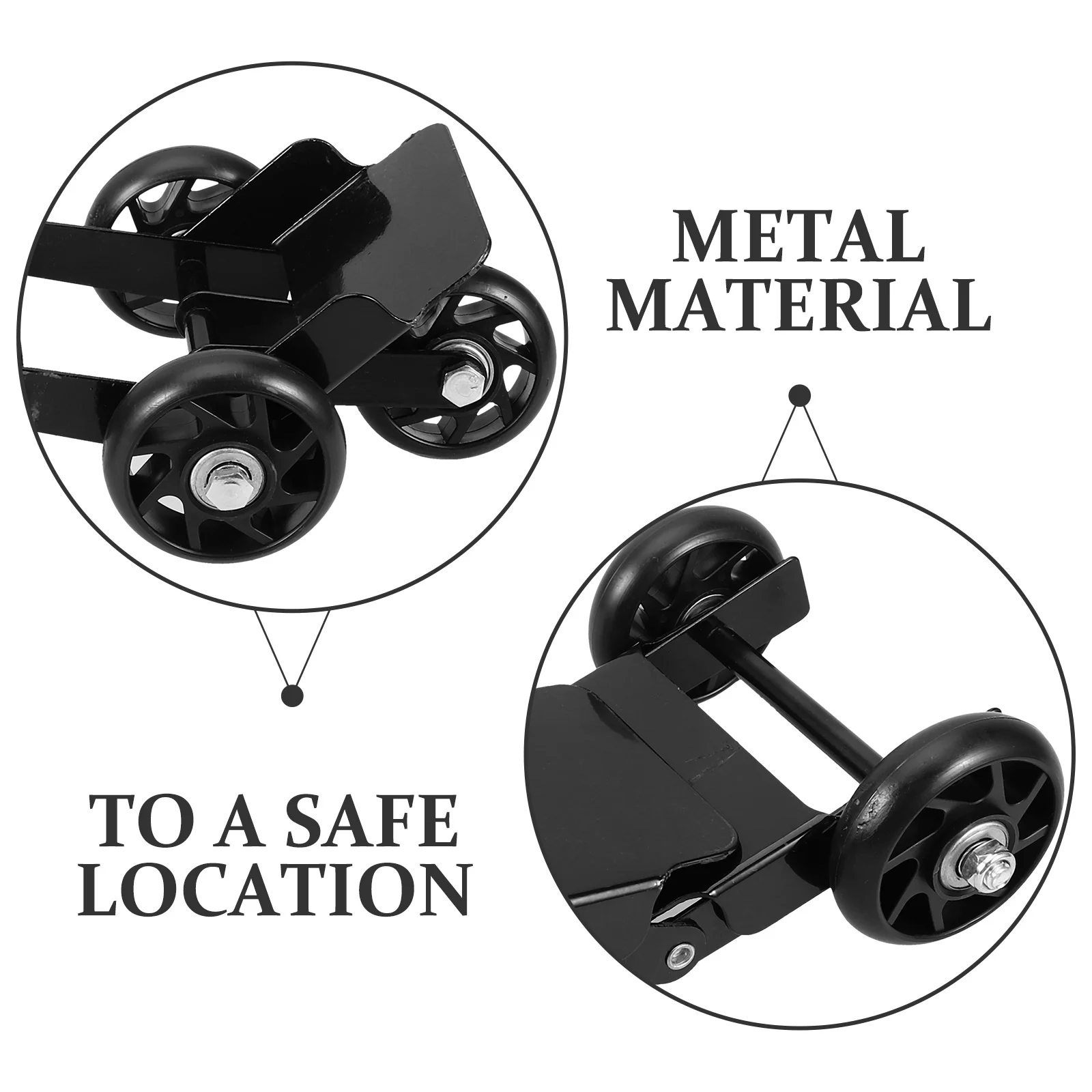 METAL MATERIAL

TO A SAFE LOCATION