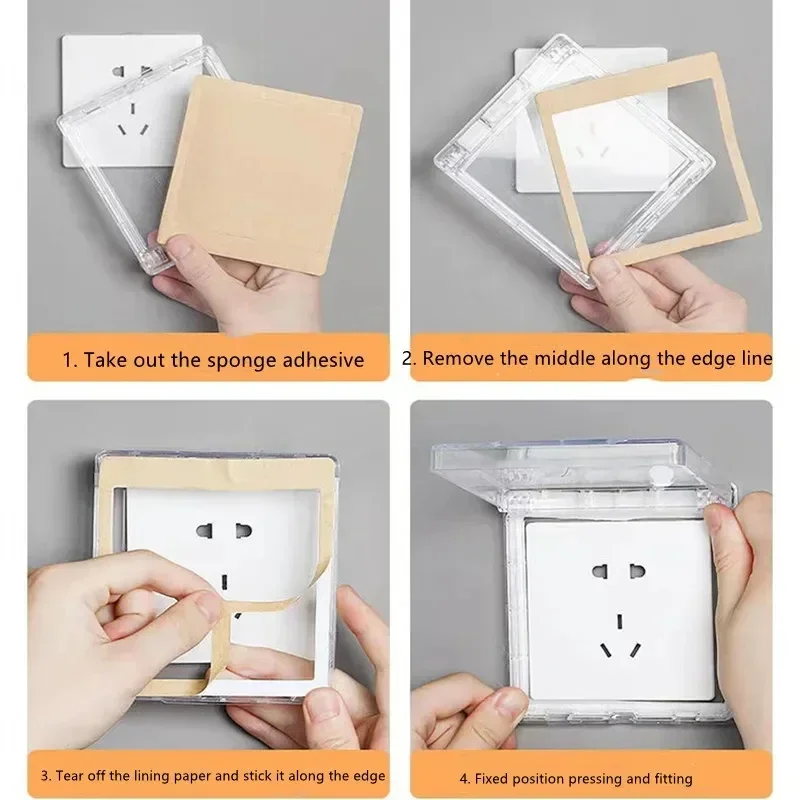 1. Take out the sponge adhesive

2. Remove the middle along the edge line

3. Tear off the lining paper and stick it along the edge

4. Fixed position pressing and fitting