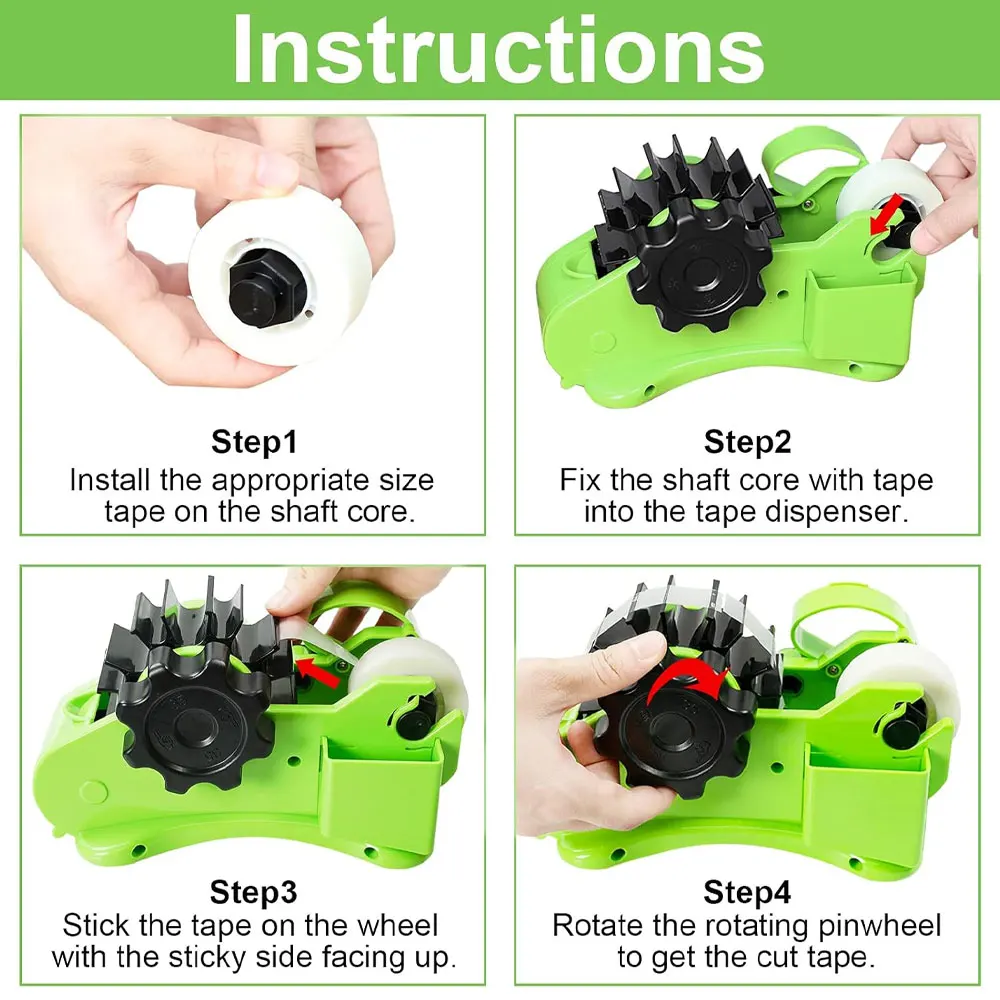 Instructions

Step1
Install the appropriate size tape on the shaft core.

Step2
Fix the shaft core with tape into the tape dispenser.

Step3
Stick the tape on the wheel with the sticky side facing up.

Step4
Rotate the rotating pinwheel to get the cut tape.