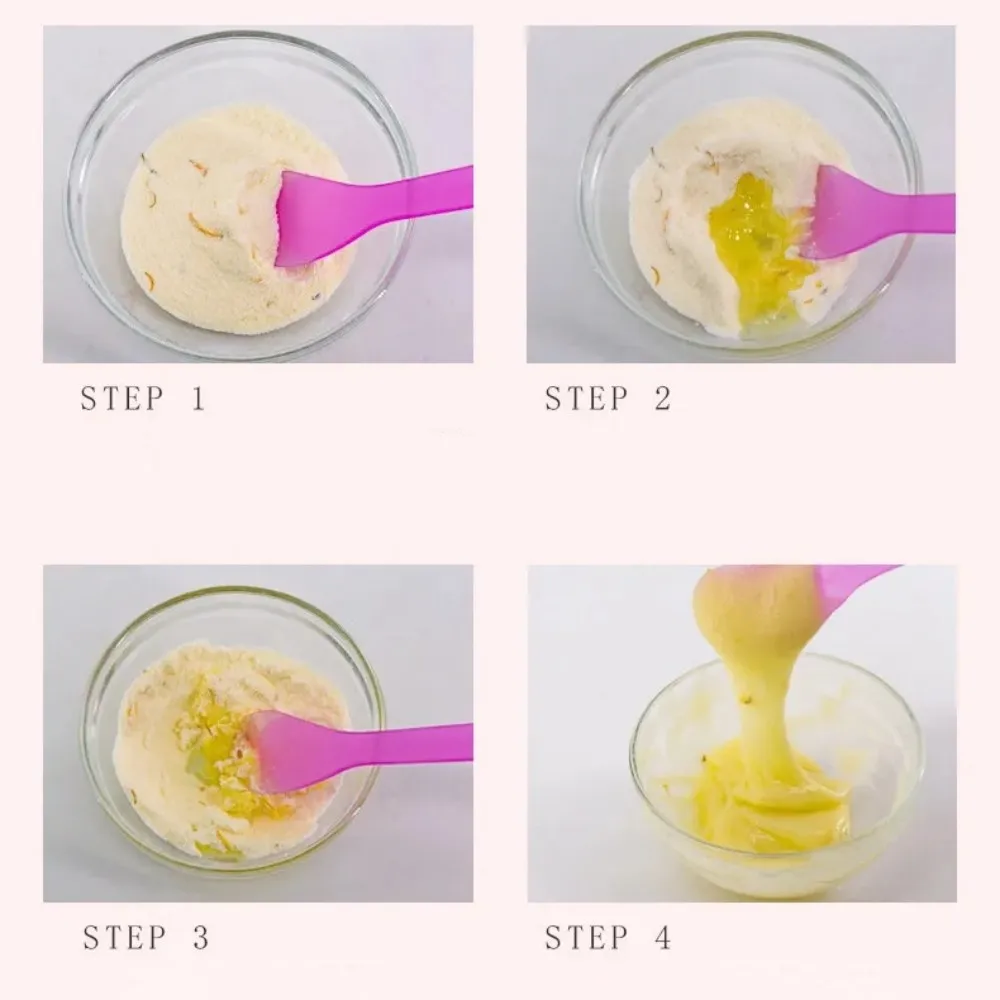 STEP 1

STEP 2

STEP 3

STEP 4