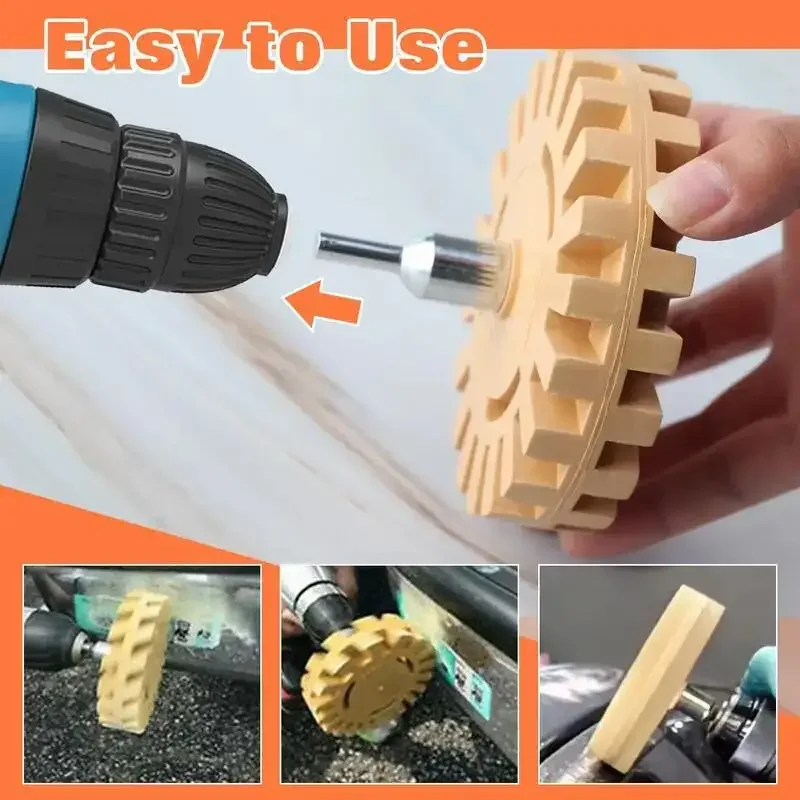 Easy to Use