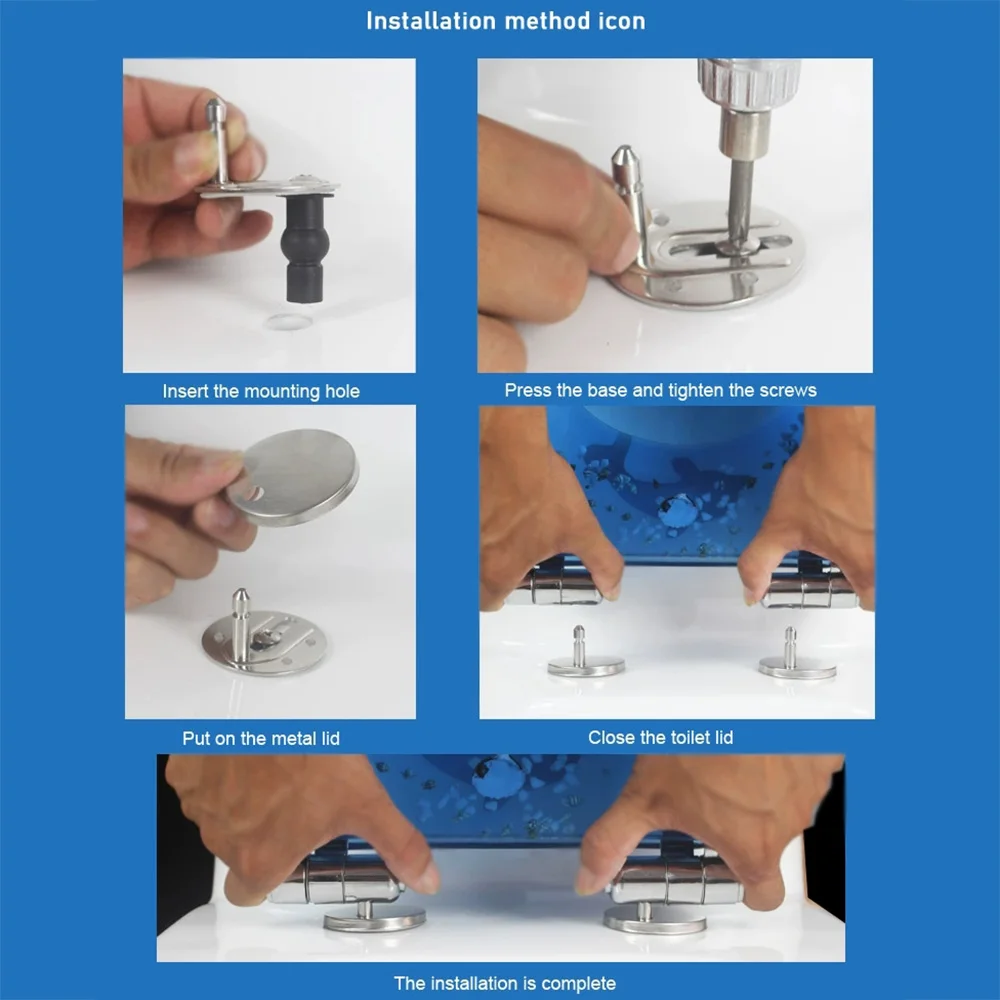 Installation method icon

Insert the mounting hole

Press the base and tighten the screws

Put on the metal lid

Close the toilet lid

The installation is complete