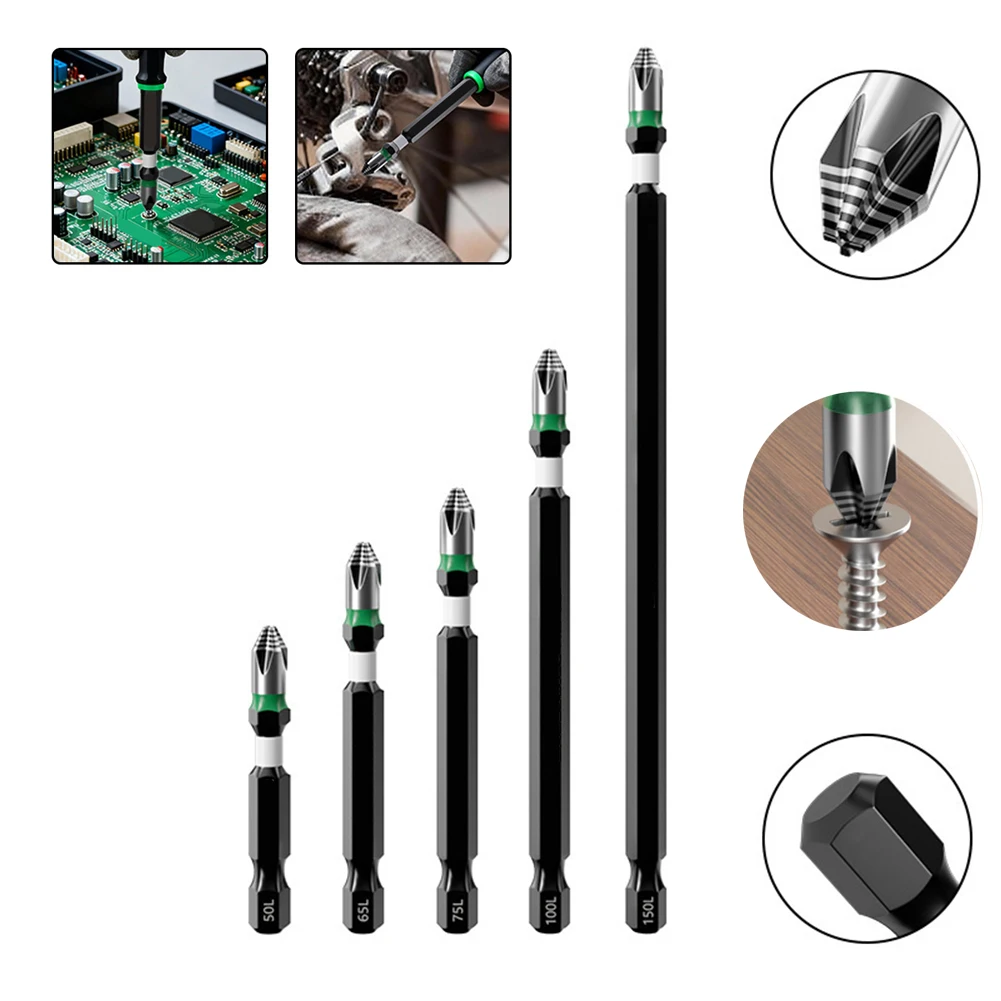 50L
65L
75L
100L
150L