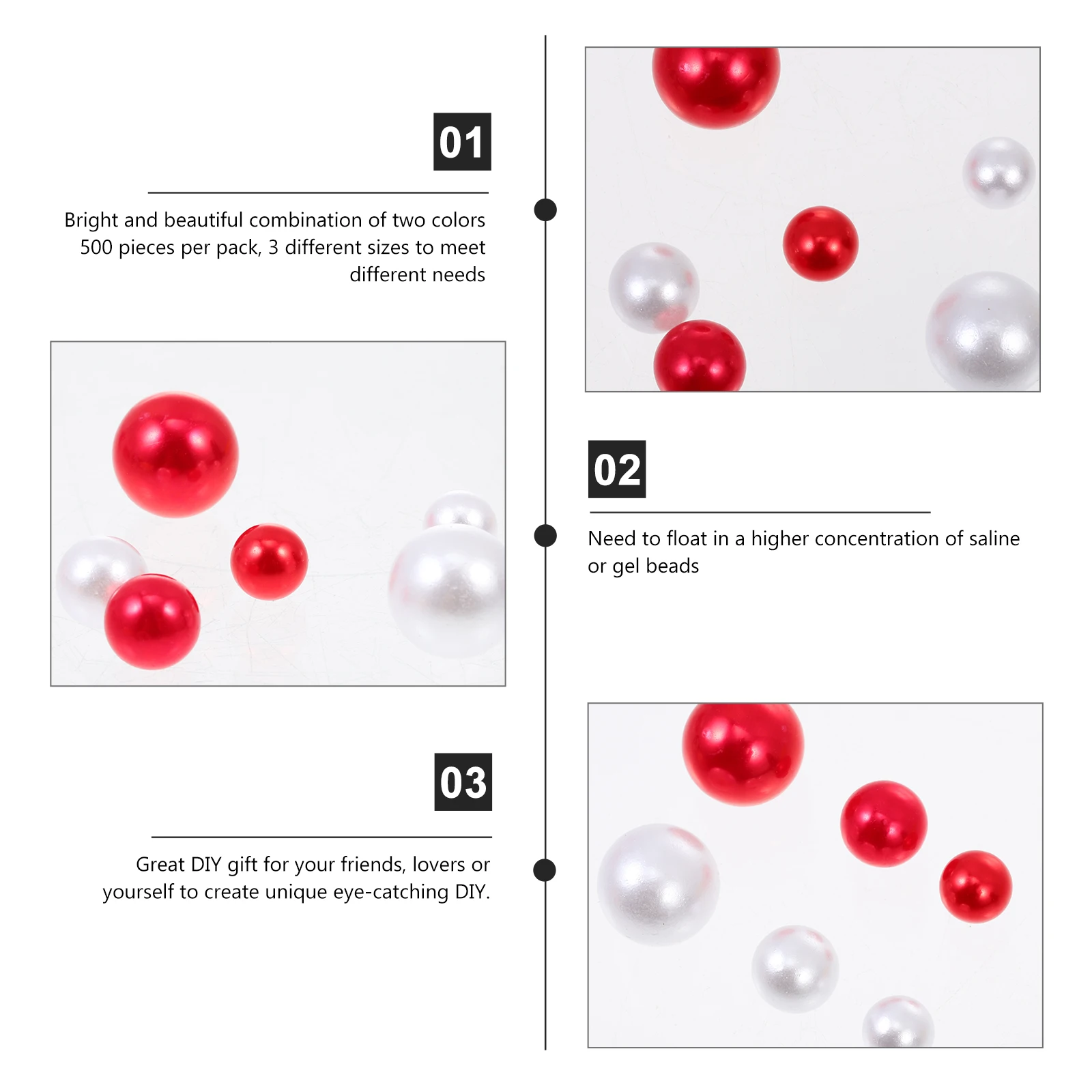 01

Bright and beautiful combination of two colors 500 pieces per pack, 3 different sizes to meet different needs

02

Need to float in a higher concentration of saline or gel beads

03

Great DIY gift for your friends, lovers or yourself to create unique eye-catching DIY.