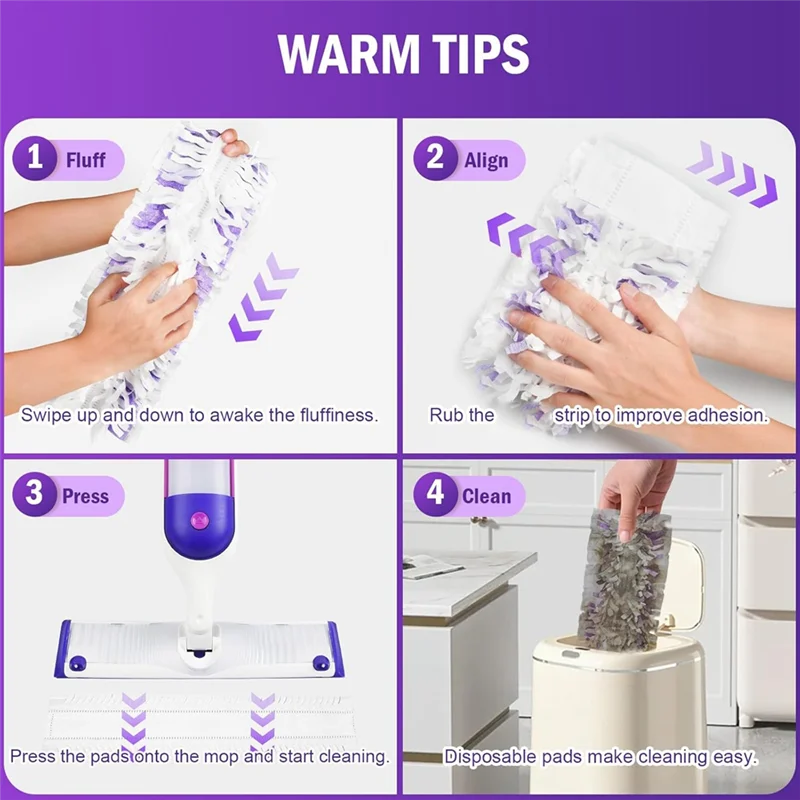 WARM TIPS

1 Fluff

Swipe up and down to awake the fluffiness.

2 Align

Rub the strip to improve adhesion.

3 Press

Press the pads onto the mop and start cleaning.

4 Clean

Disposable pads make cleaning easy.