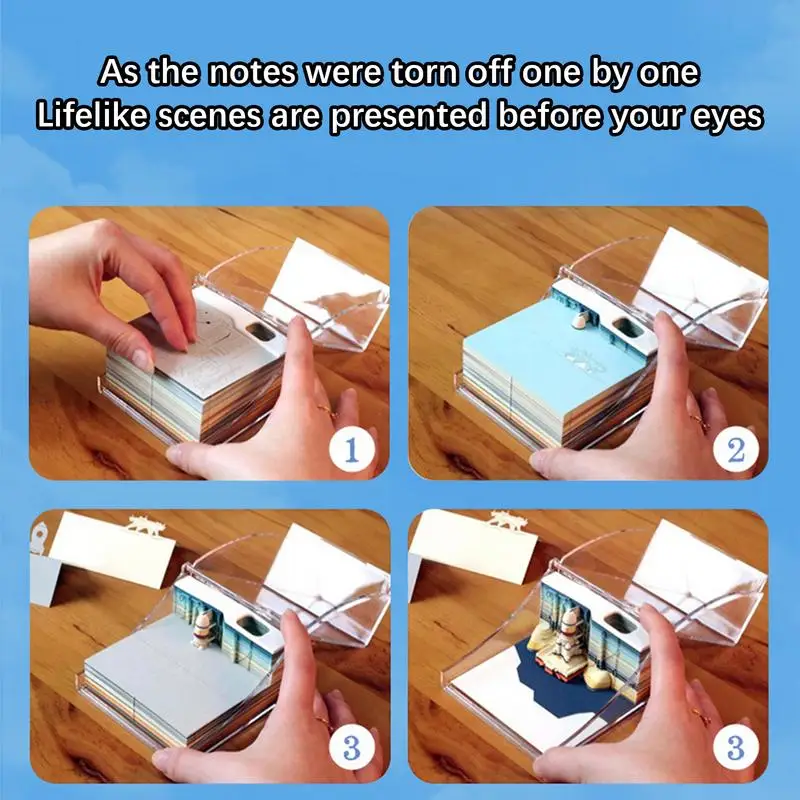 As the notes were torn off one by one
Lifelike scenes are presented before your eyes

1

2

3

3