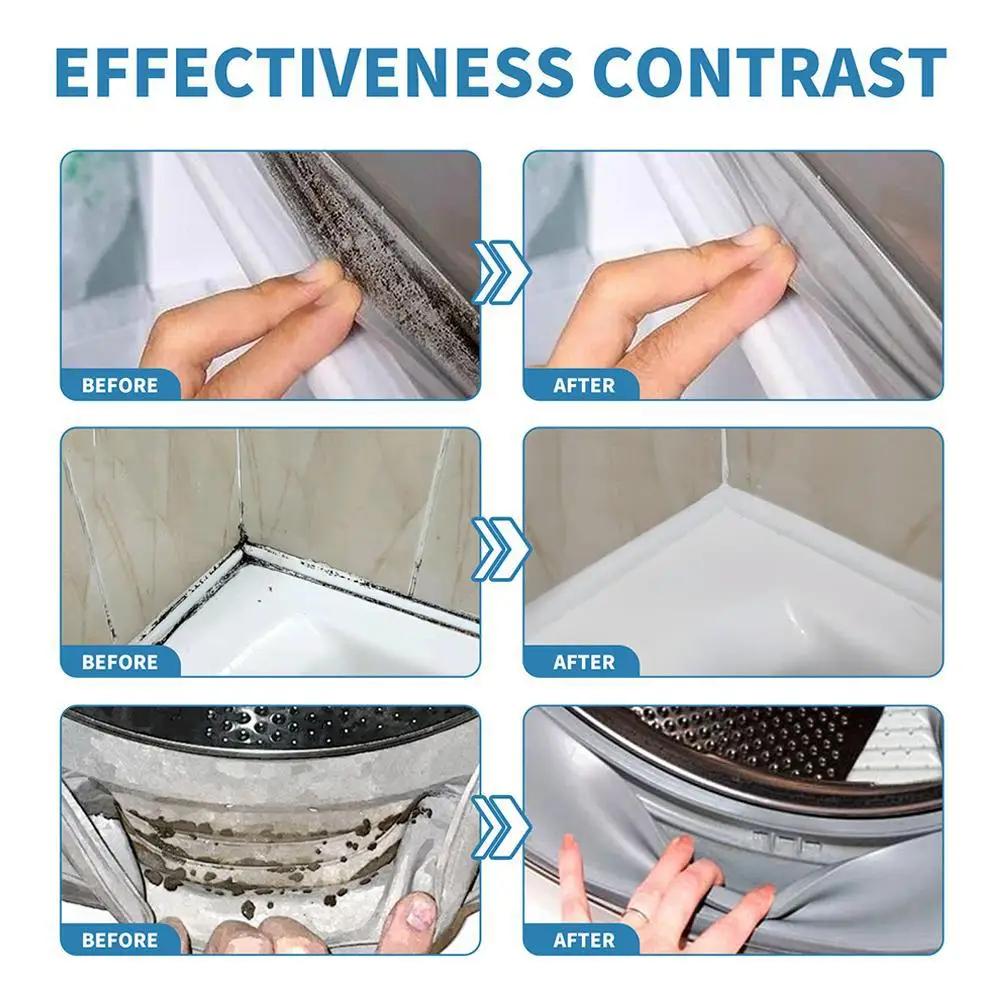 EFFECTIVENESS CONTRAST

BEFORE

AFTER

BEFORE

AFTER

BEFORE

AFTER