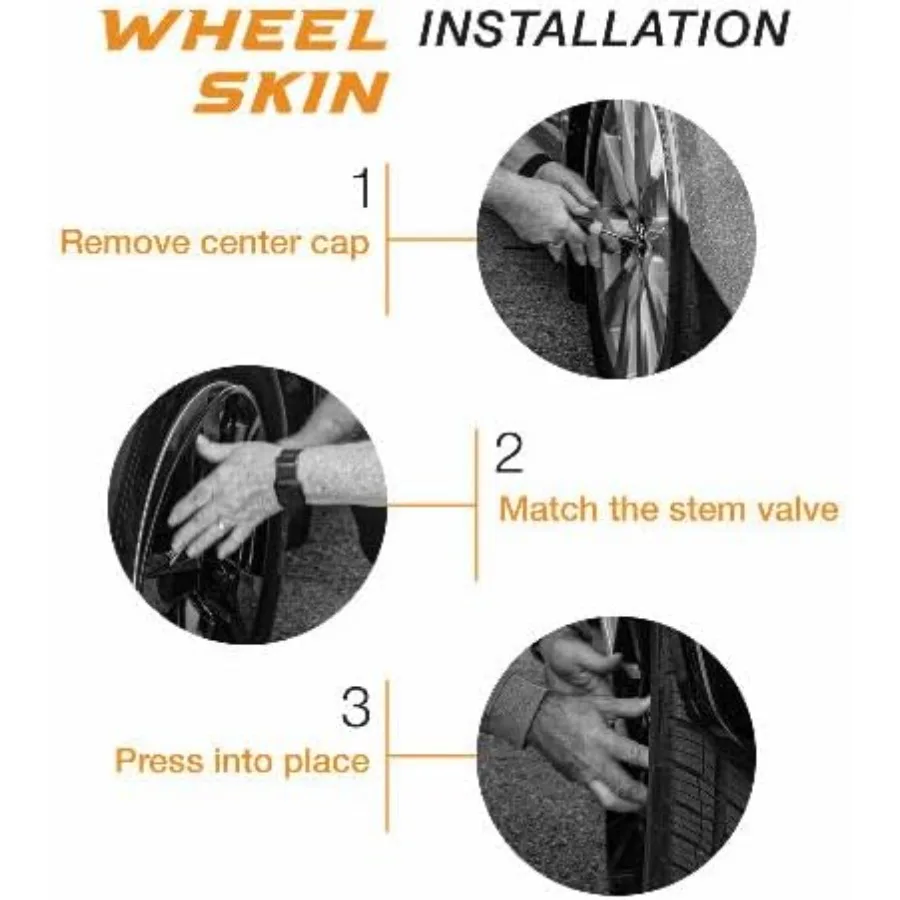 WHEEL SKIN INSTALLATION

1
Remove center cap

2
Match the stem valve

3
Press into place