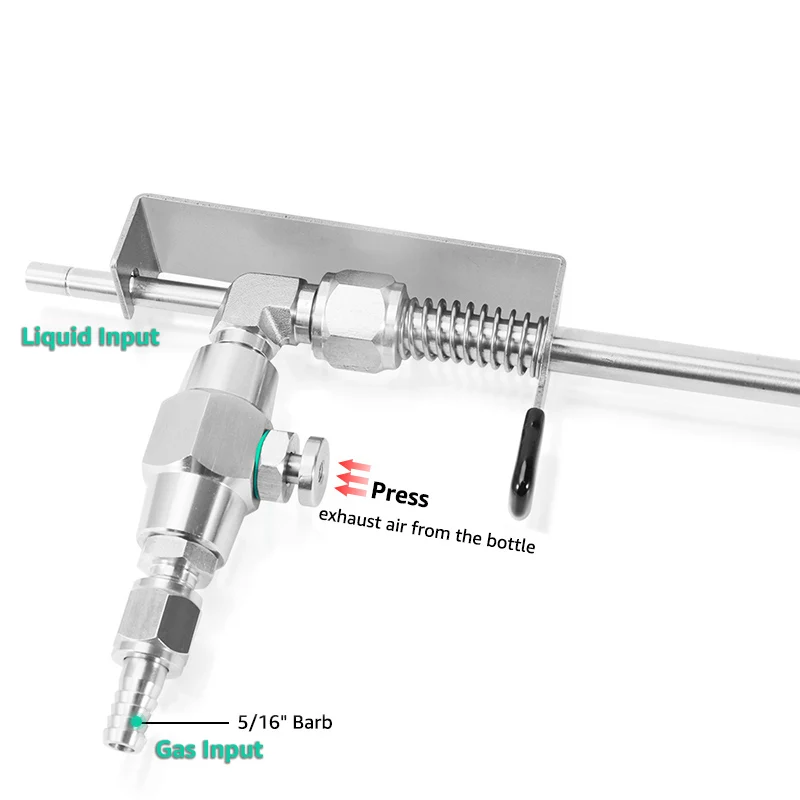 Liquid Input

Press
exhaust air from the bottle

5/16" Barb

Gas Input