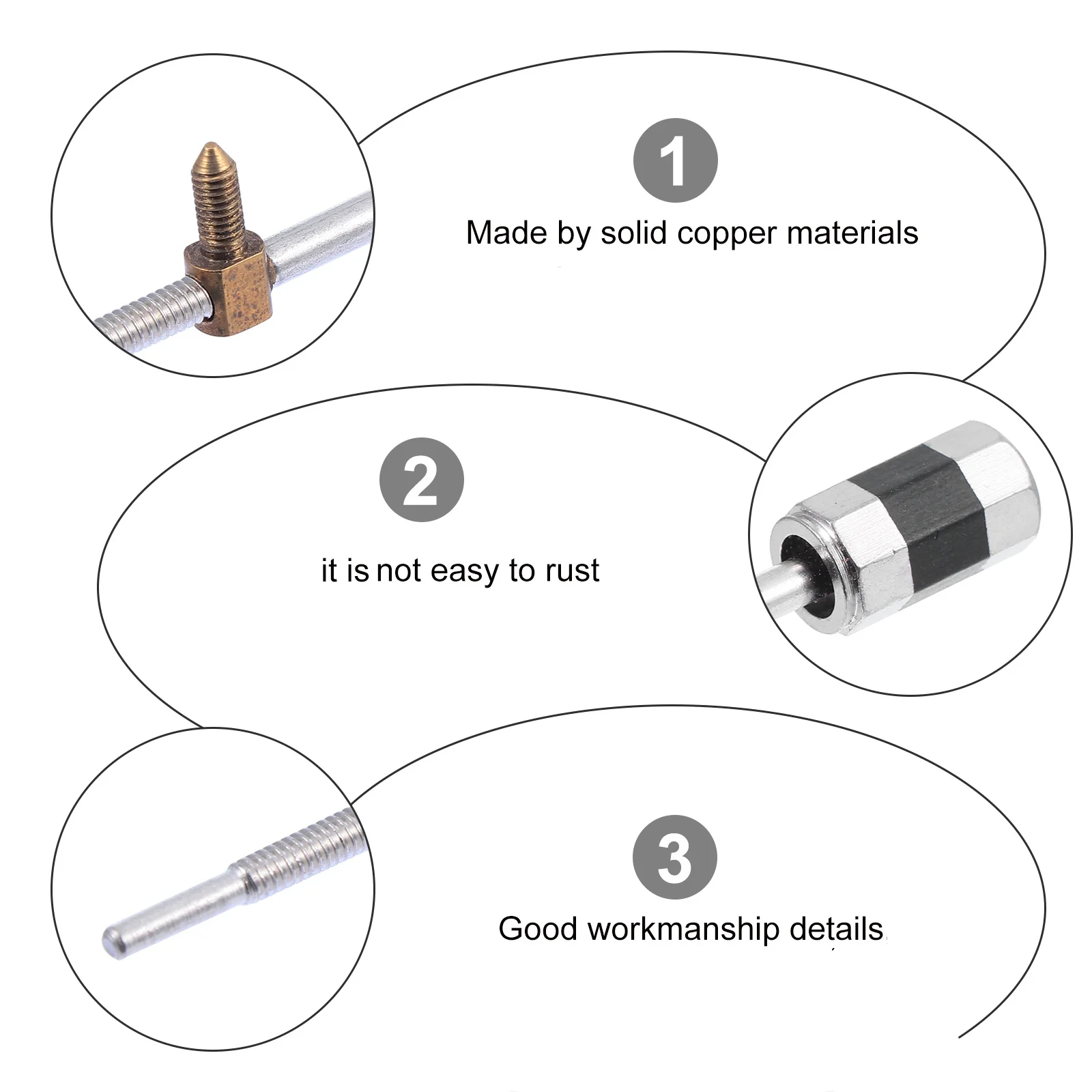 1

Made by solid copper materials

2

it is not easy to rust

3

Good workmanship details