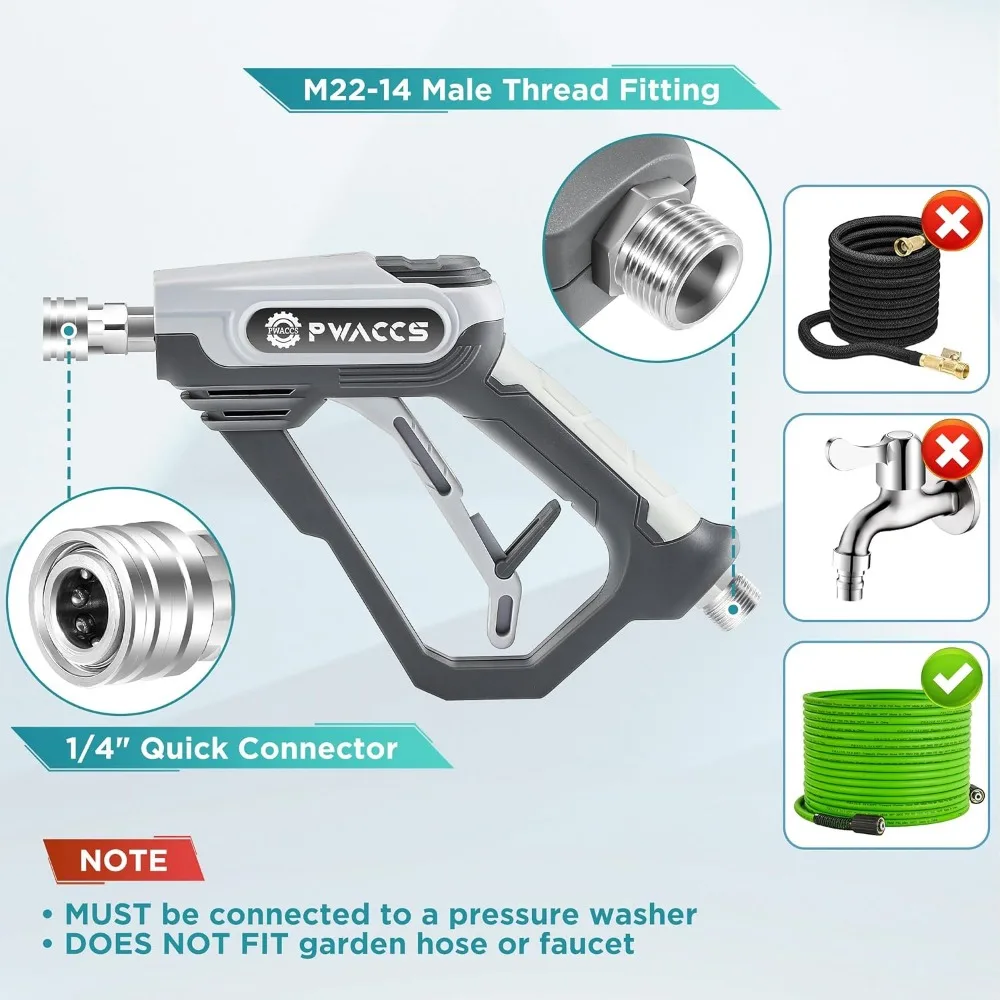 M22-14 Male Thread Fitting

PWACCS

PWACCS

1/4" Quick Connector

NOTE

• MUST be connected to a pressure washer
• DOES NOT FIT garden hose or faucet