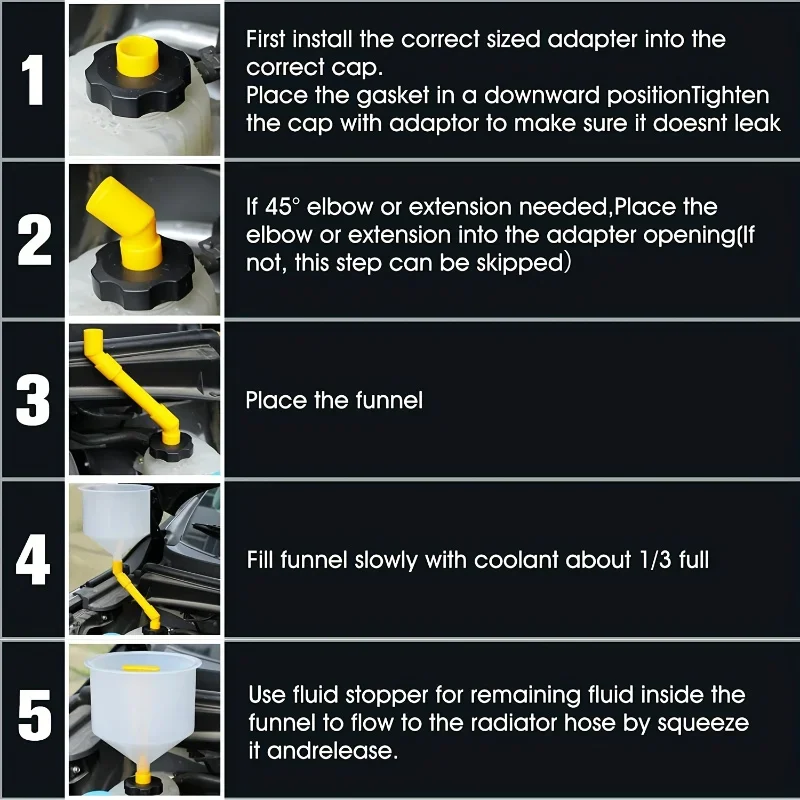 1

First install the correct sized adapter into the correct cap.
Place the gasket in a downward positionTighten the cap with adaptor to make sure it doesnt leak

2

If 45° elbow or extension needed,Place the elbow or extension into the adapter opening(If not, this step can be skipped)

3

Place the funnel

4

Fill funnel slowly with coolant about 1/3 full

5

Use fluid stopper for remaining fluid inside the funnel to flow to the radiator hose by squeeze it andrelease.